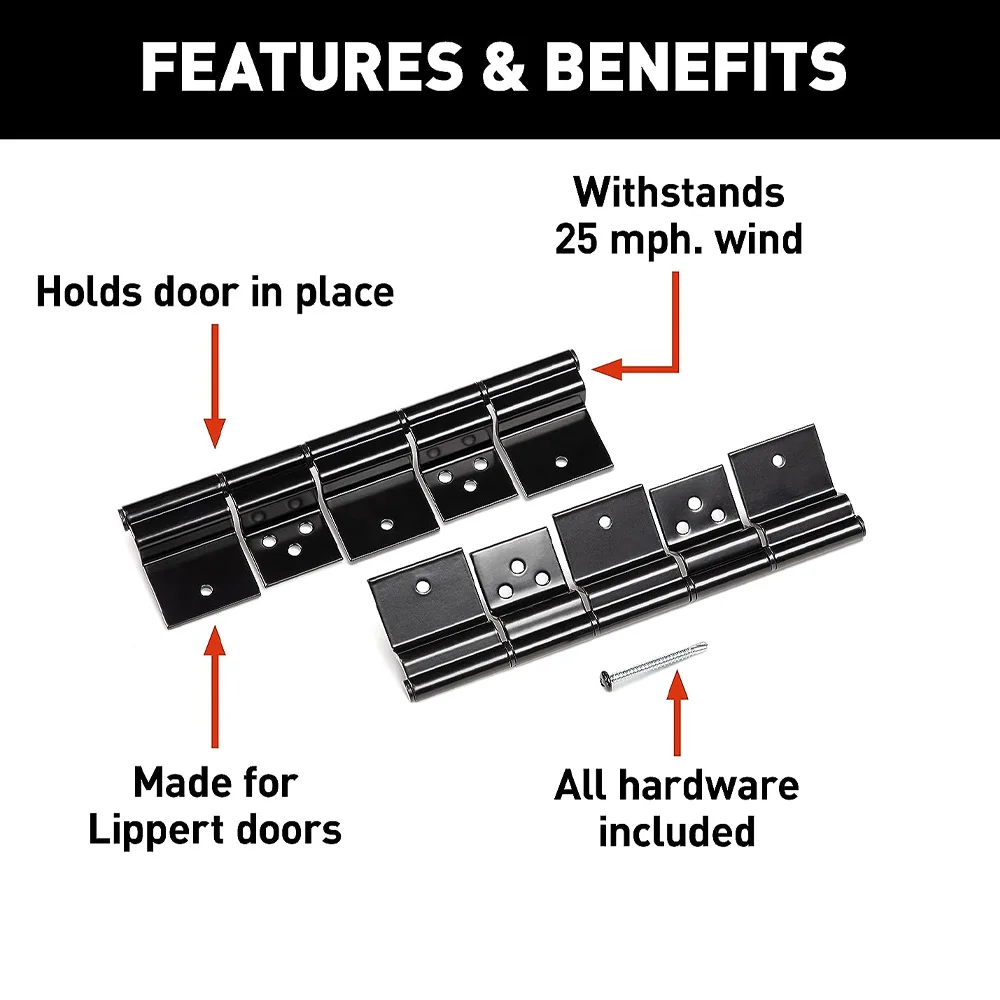 FEATURES & BENEFITS

Withstands 25 mph. wind

Holds door in place

Made for Lippert doors

All hardware included