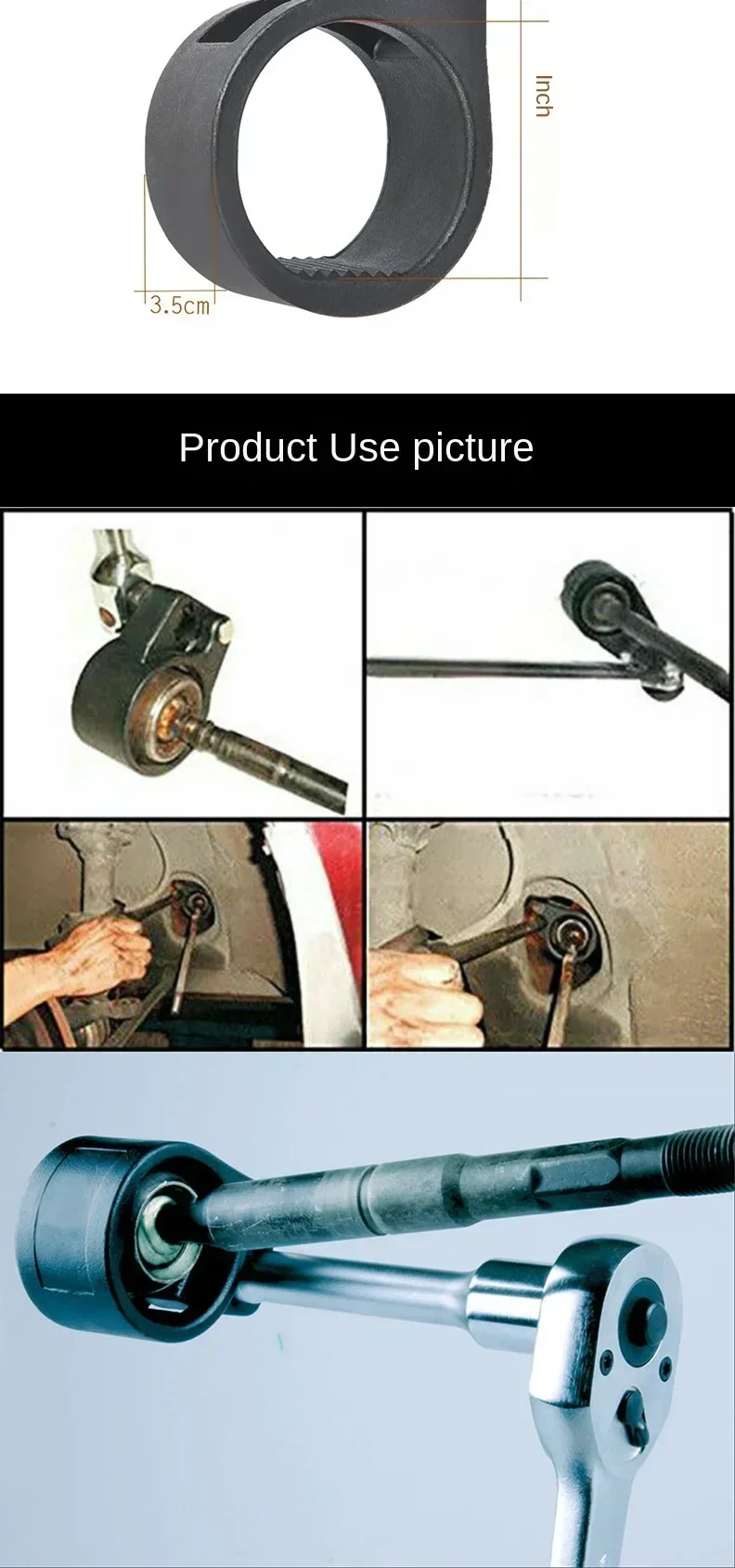 Inch

3.5cm

Product Use picture