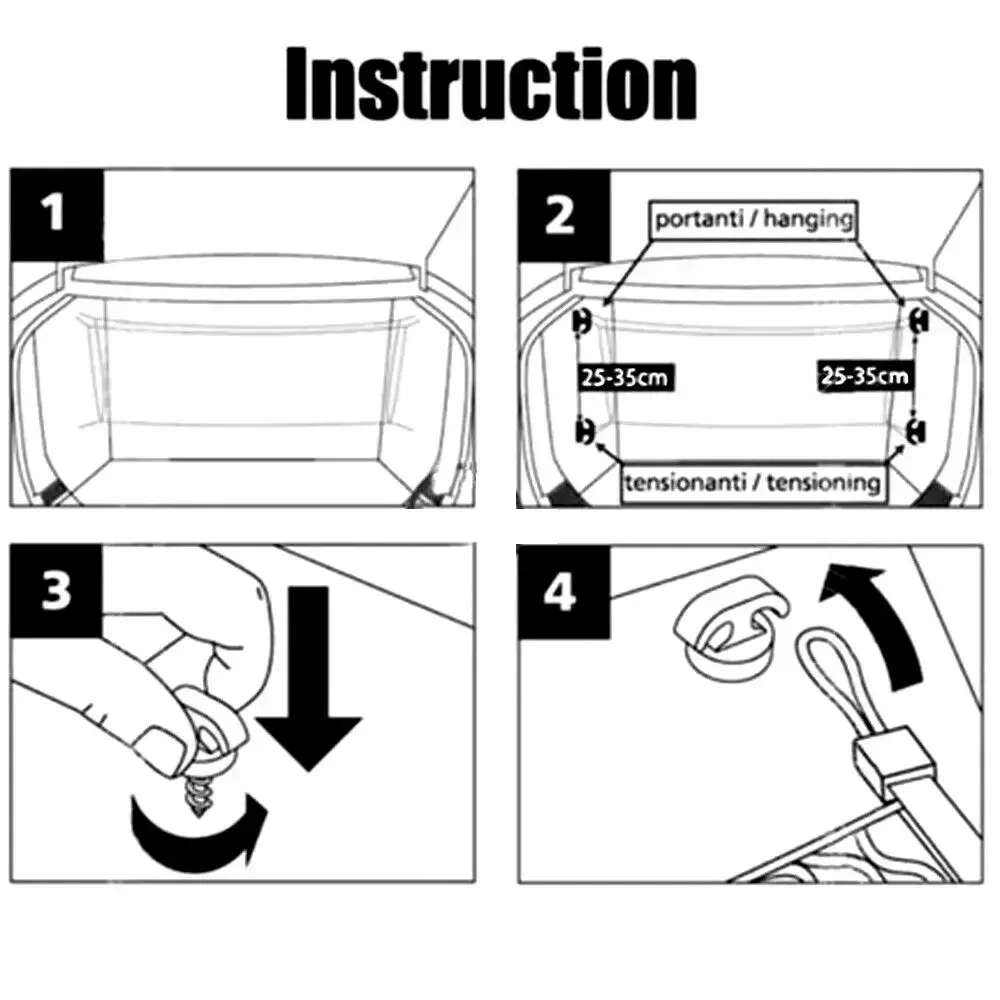 Instruction

1

2

portanti / hanging

25-35cm

25-35cm

tensionanti / tensioning

3

4