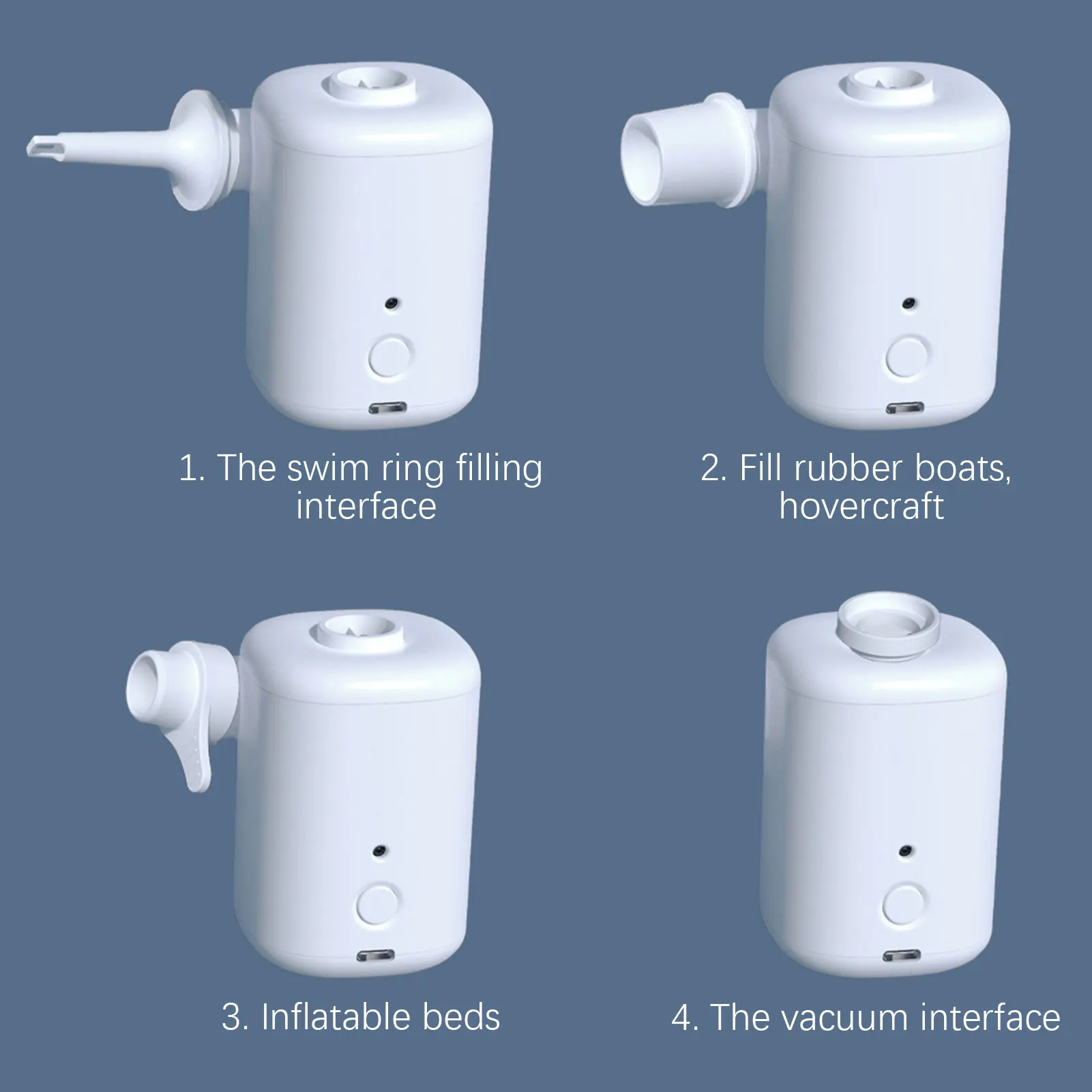 1. The swim ring filling interface

2. Fill rubber boats, hovercraft

3. Inflatable beds

4. The vacuum interface