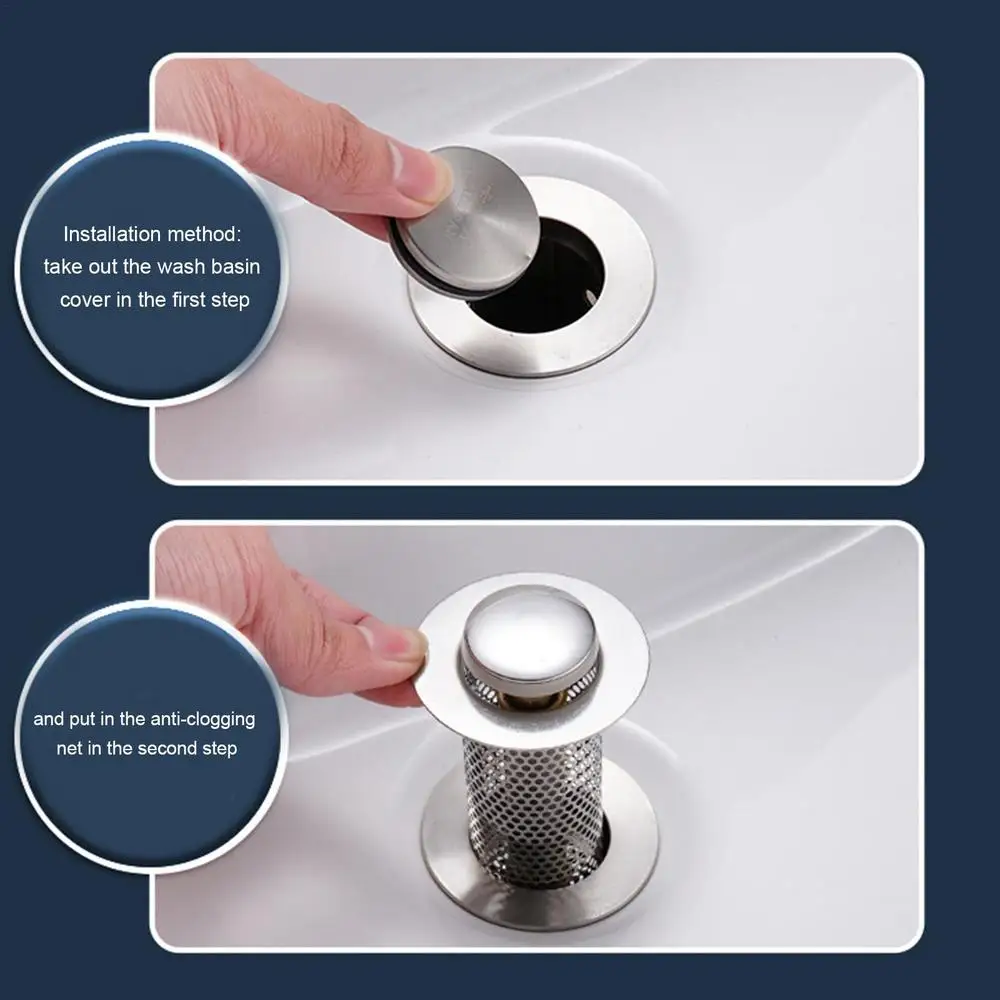 Installation method: take out the wash basin cover in the first step

and put in the anti-clogging net in the second step