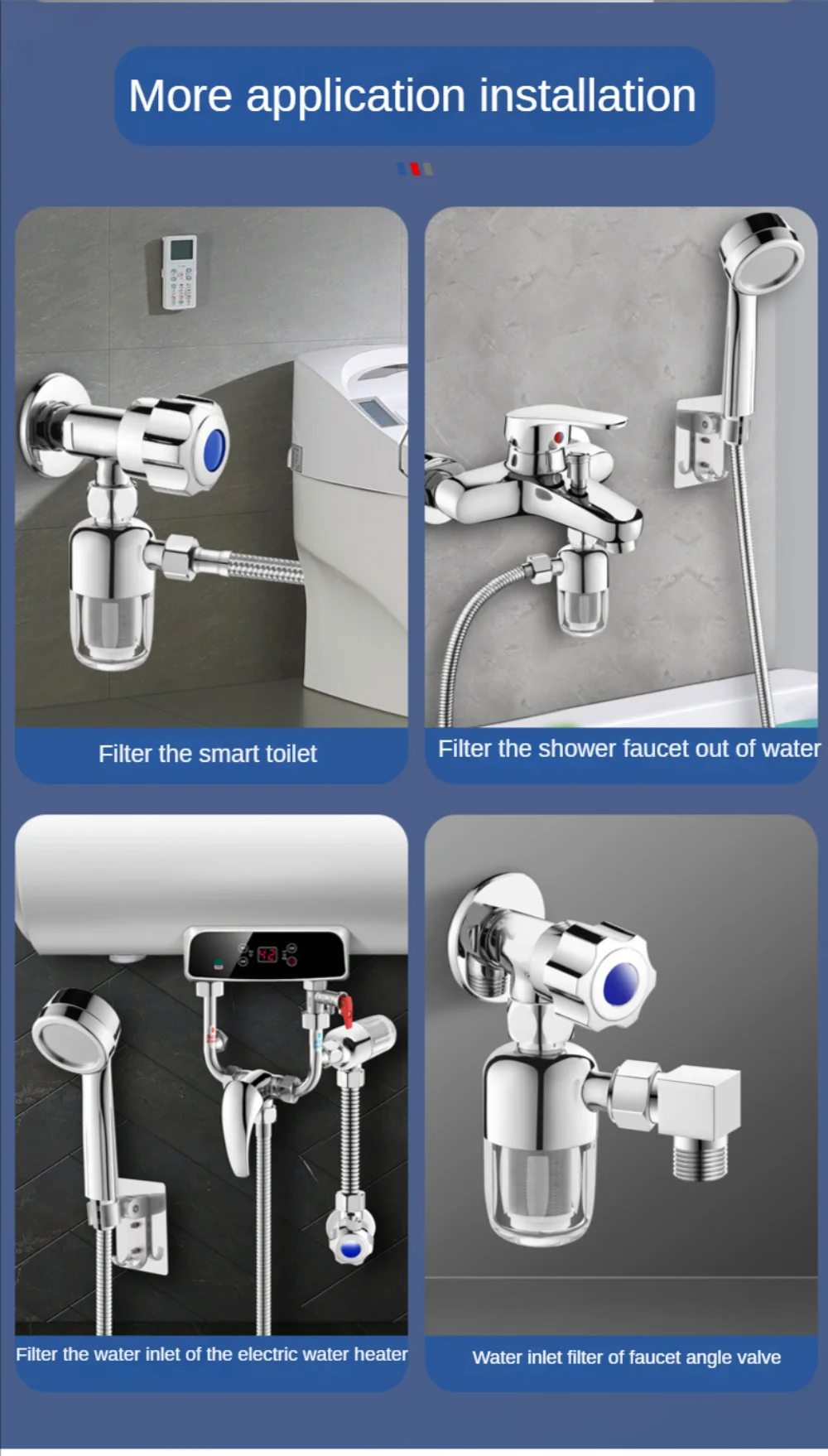 More application installation

Filter the smart toilet

Filter the shower faucet out of water

42

Filter the water inlet of the electric water heater

Water inlet filter of faucet angle valve