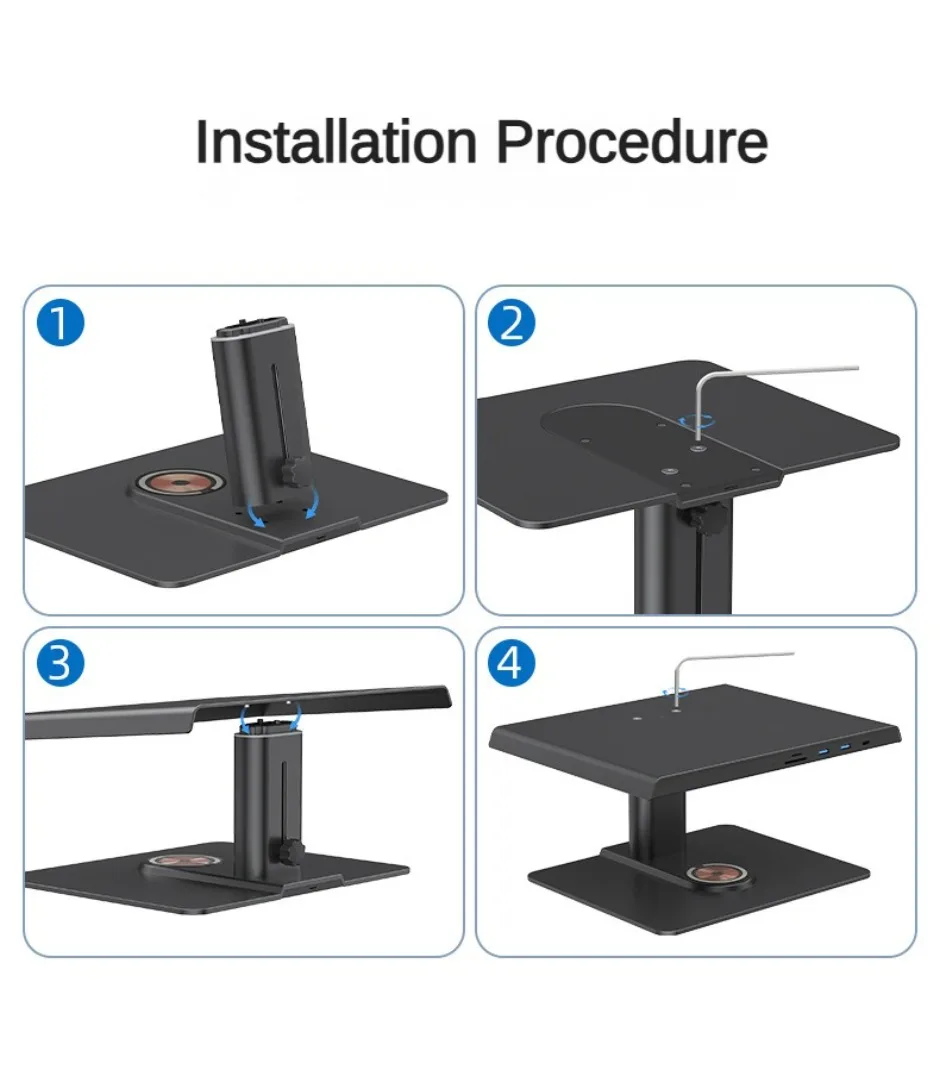 Installation Procedure

1

2

3

4