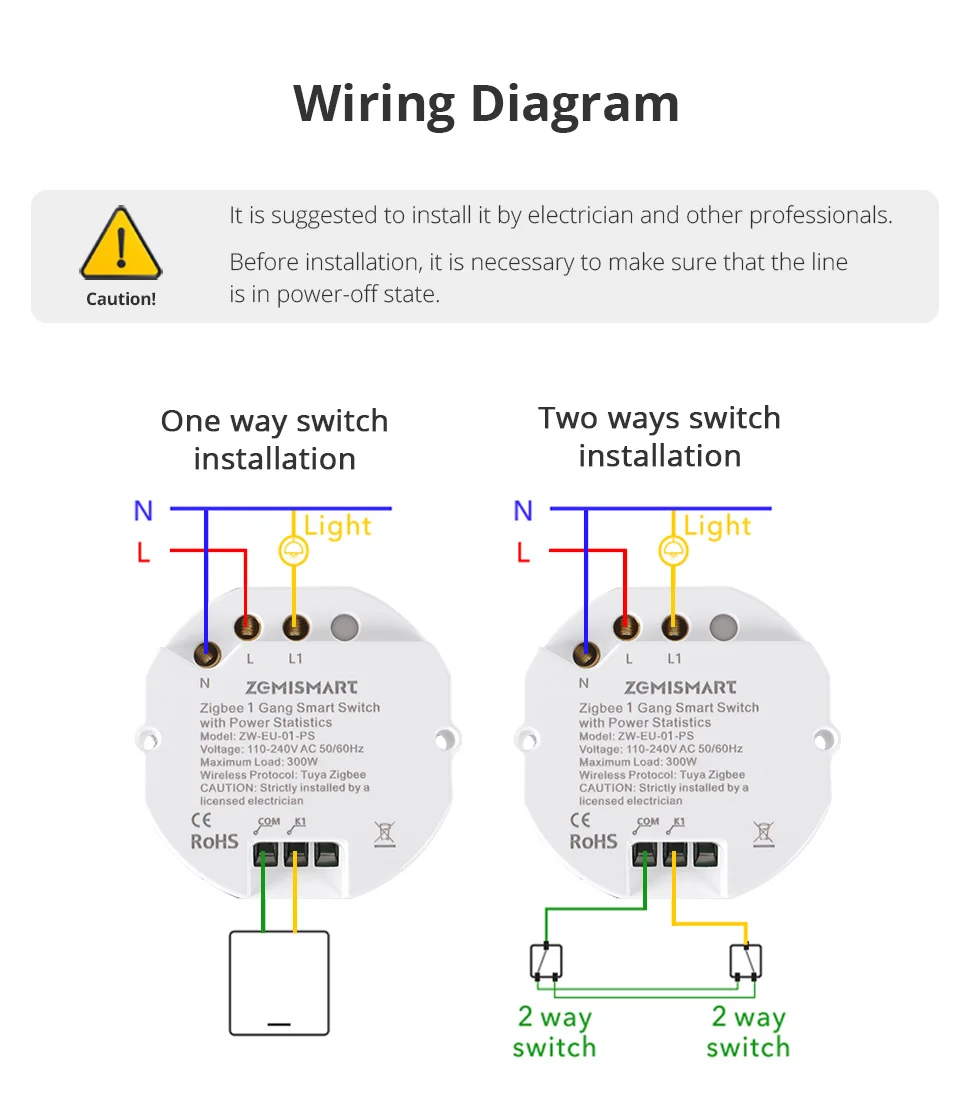 Wiring Diagram

Caution!

It is suggested to install it by electrician and other professionals.

Before installation, it is necessary to make sure that the line is in power-off state.

One way switch installation

N
L
Light
N
L
L1
ZEMISMART
Zigbee 1 Gang Smart Switch with Power Statistics
Model: ZW-EU-01-PS
Voltage: 110-240V AC 50/60Hz
Maximum Load: 300W
Wireless Protocol: Tuya Zigbee
CAUTION: Strictly installed by a licensed electrician
CE
RoHS
COM
K1

Two ways switch installation

N
L
Light
N
L
L1
ZEMISMART
Zigbee 1 Gang Smart Switch with Power Statistics
Model: ZW-EU-01-PS
Voltage: 110-240V AC 50/60Hz
Maximum Load: 300W
Wireless Protocol: Tuya Zigbee
CAUTION: Strictly installed by a licensed electrician
CE
RoHS
COM
K1

2 way switch
2 way switch