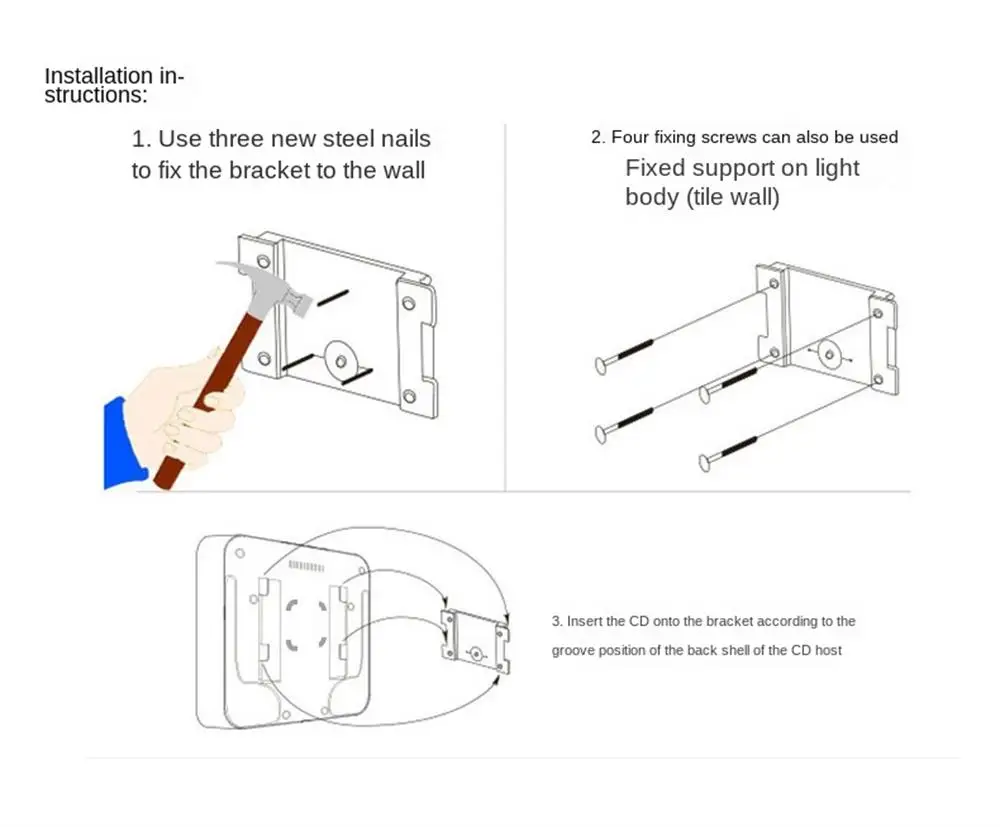 Installation instructions:

1. Use three new steel nails to fix the bracket to the wall

2. Four fixing screws can also be used

Fixed support on light body (tile wall)

3. Insert the CD onto the bracket according to the groove position of the back shell of the CD host