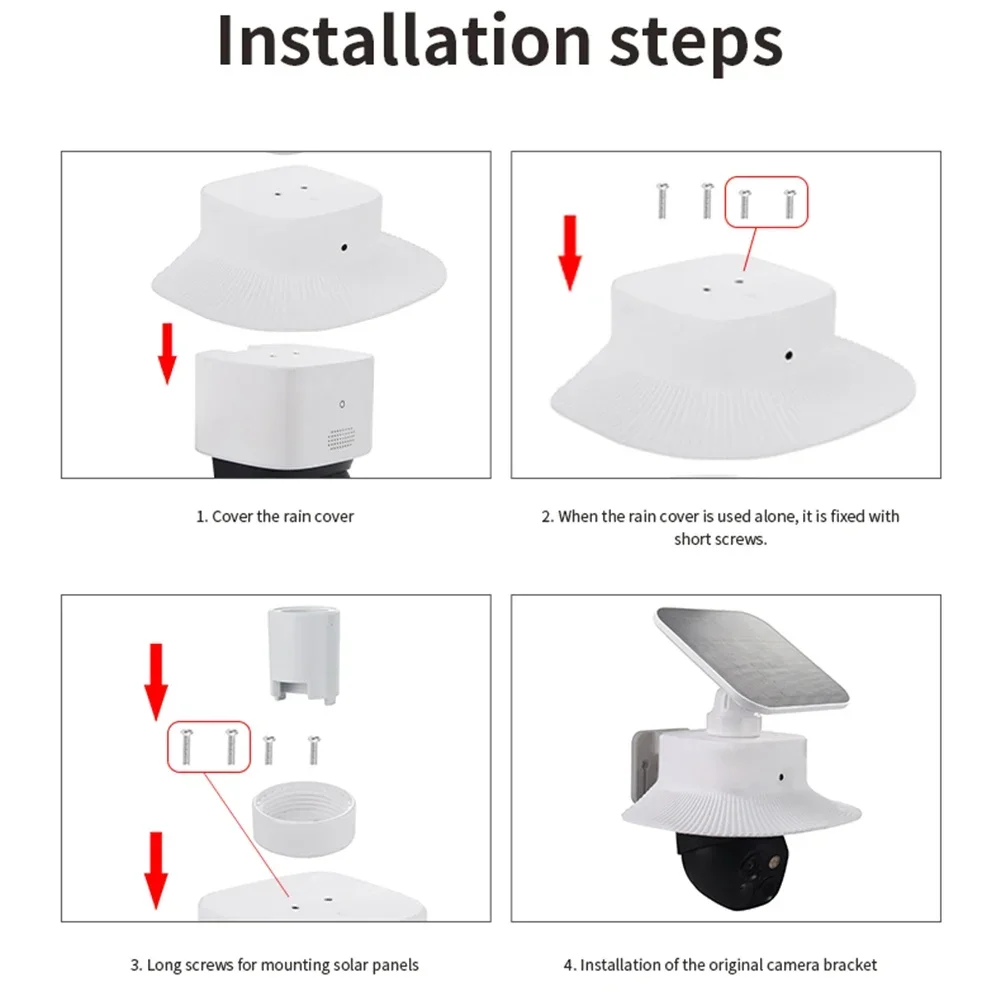 Installation steps

1. Cover the rain cover

2. When the rain cover is used alone, it is fixed with short screws.

3. Long screws for mounting solar panels

4. Installation of the original camera bracket