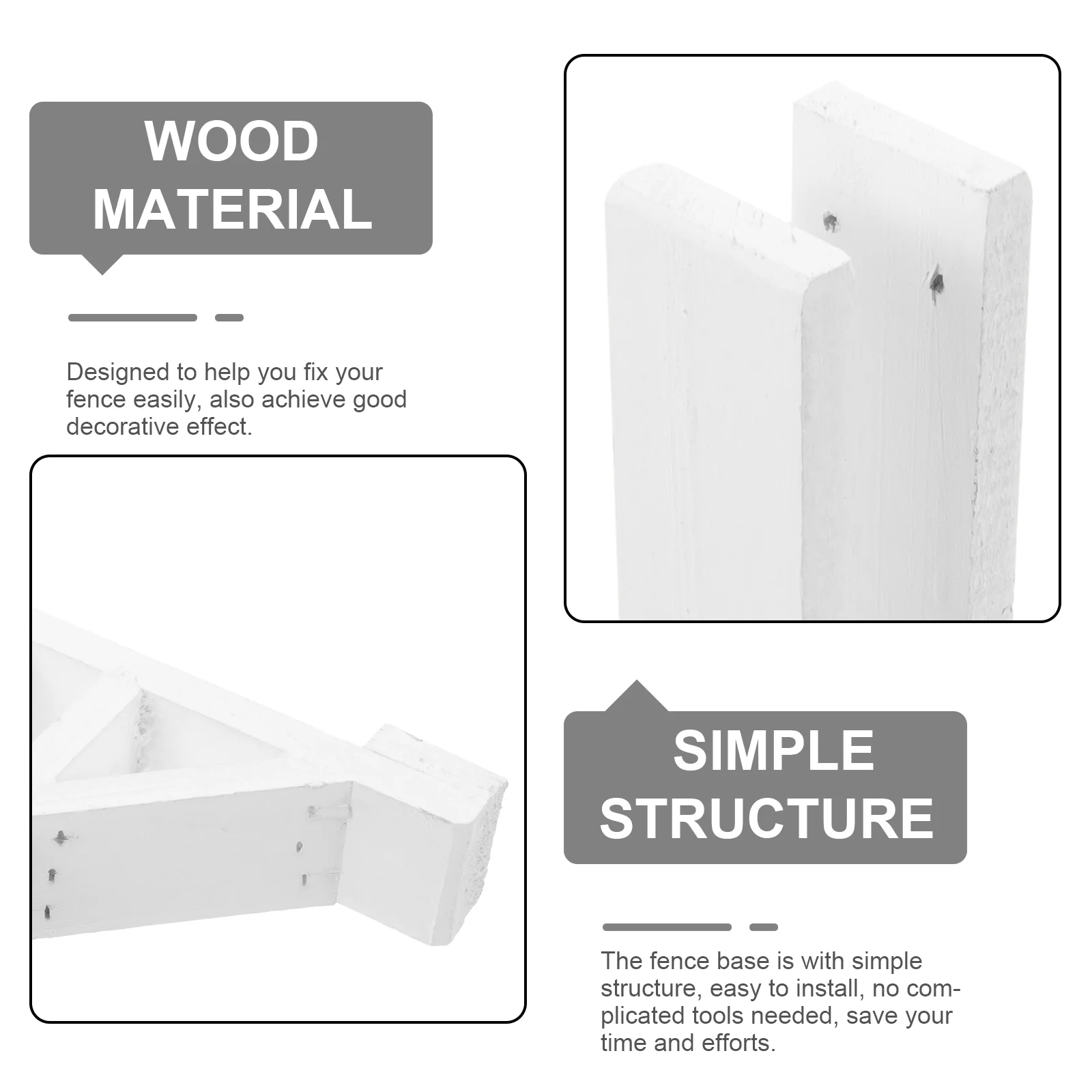 WOOD MATERIAL

Designed to help you fix your fence easily, also achieve good decorative effect.

SIMPLE STRUCTURE

The fence base is with simple structure, easy to install, no complicated tools needed, save your time and efforts.