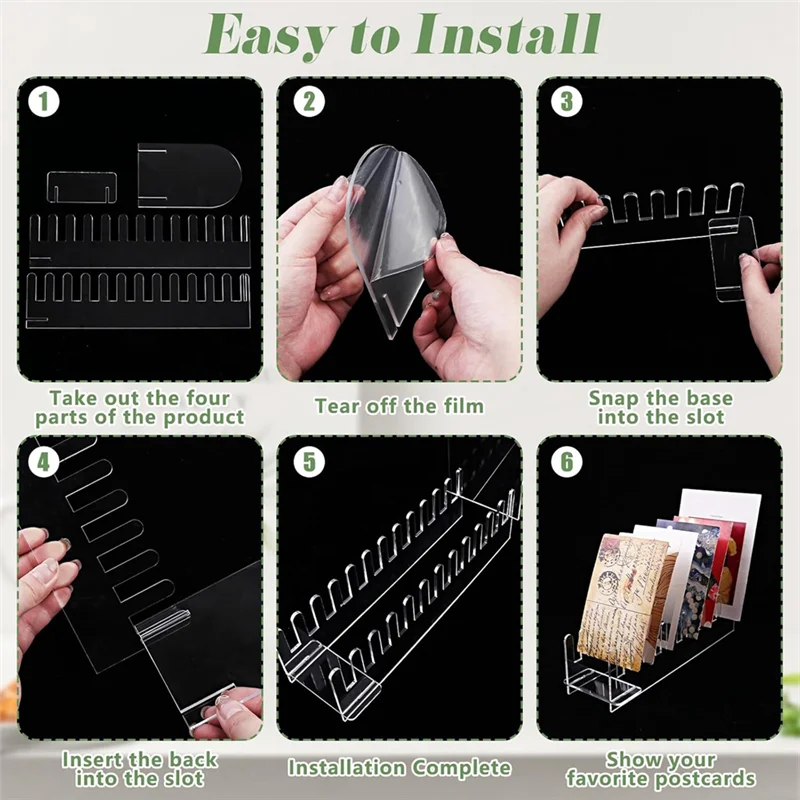 Easy to Install

1

Take out the four parts of the product

2

Tear off the film

3

Snap the base into the slot

4

Insert the back into the slot

5

Installation Complete

6

Show your favorite postcards