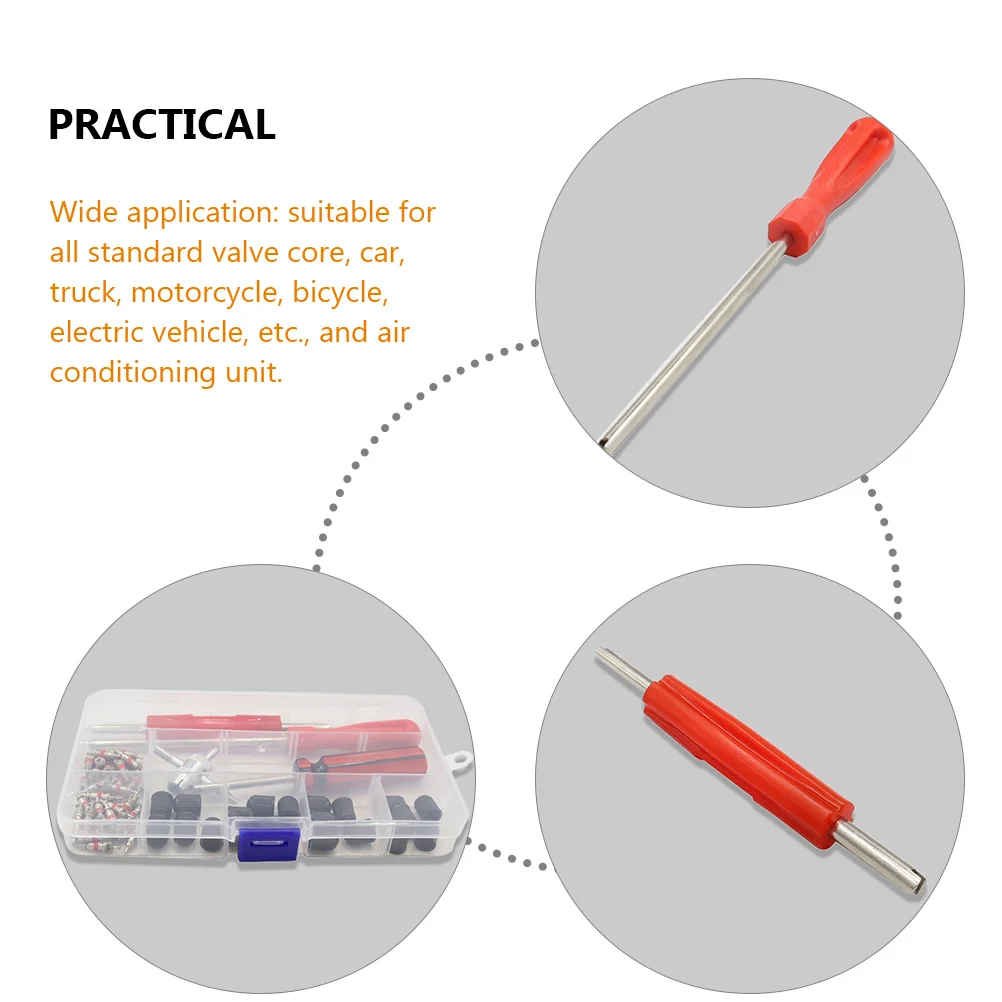 PRACTICAL

Wide application: suitable for all standard valve core, car, truck, motorcycle, bicycle, electric vehicle, etc., and air conditioning unit.