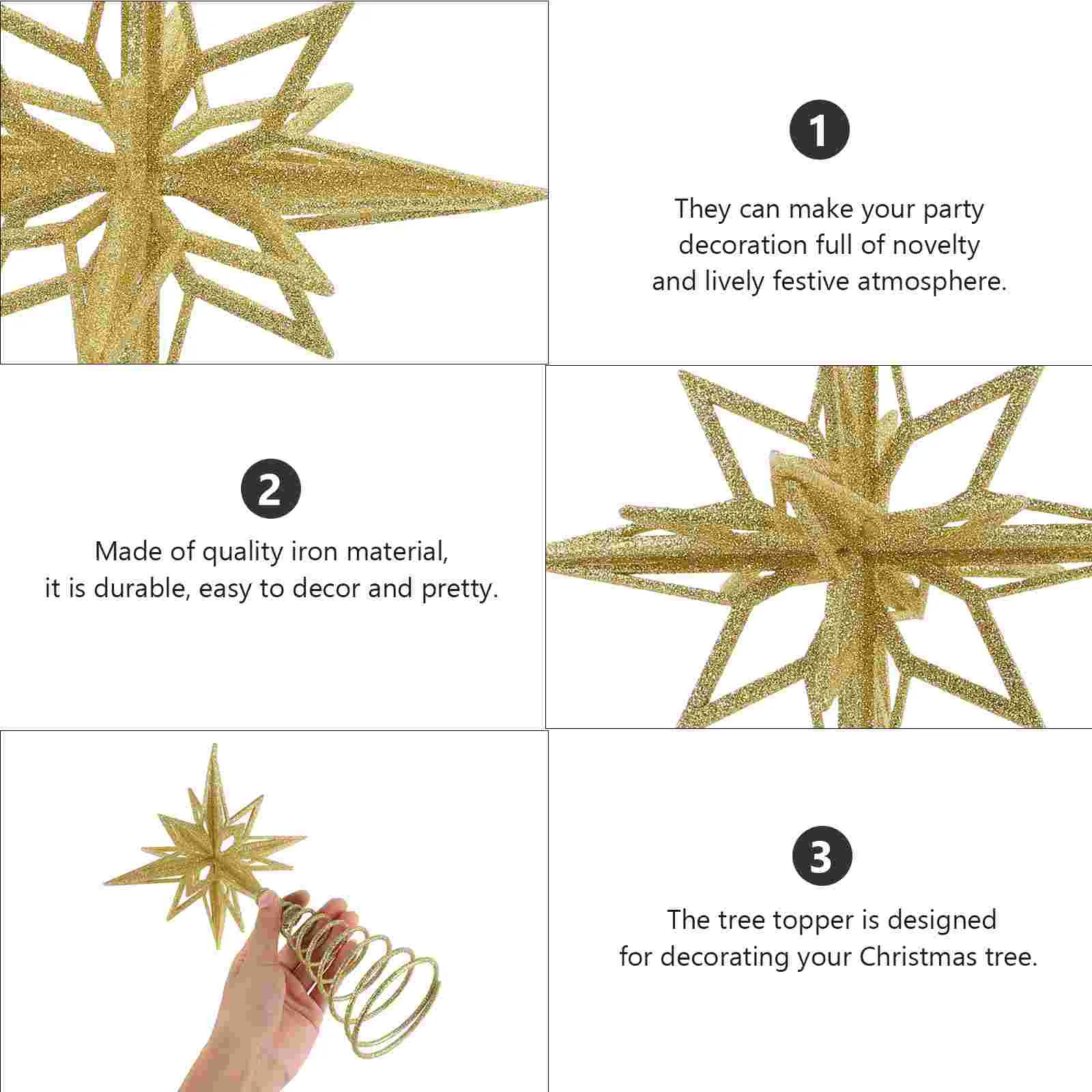 1

They can make your party decoration full of novelty and lively festive atmosphere.

2

Made of quality iron material, it is durable, easy to decor and pretty.

3

The tree topper is designed for decorating your Christmas tree.