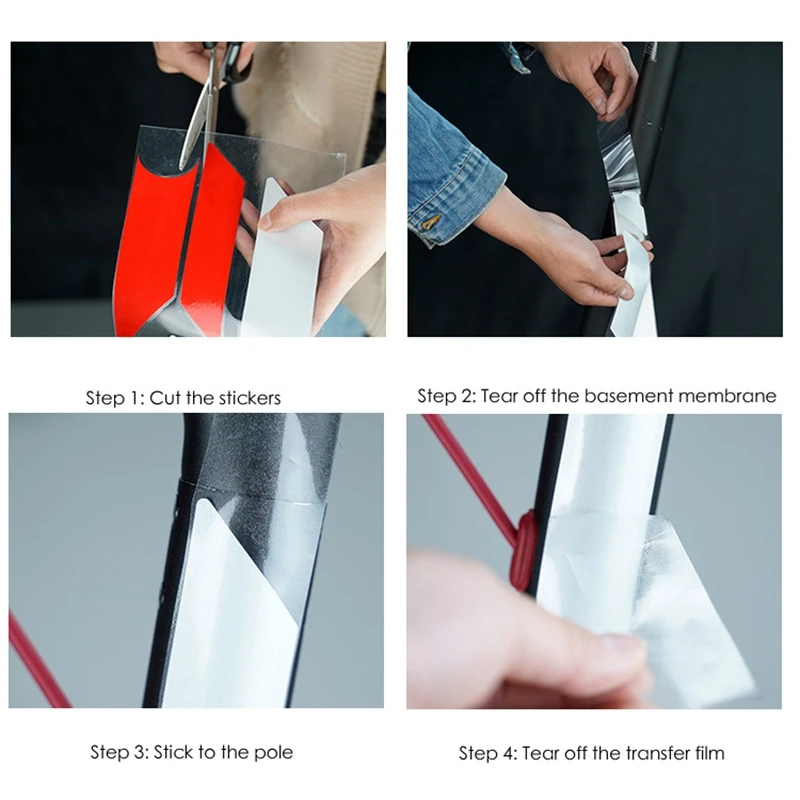 Step 1: Cut the stickers

Step 2: Tear off the basement membrane

Step 3: Stick to the pole

Step 4: Tear off the transfer film