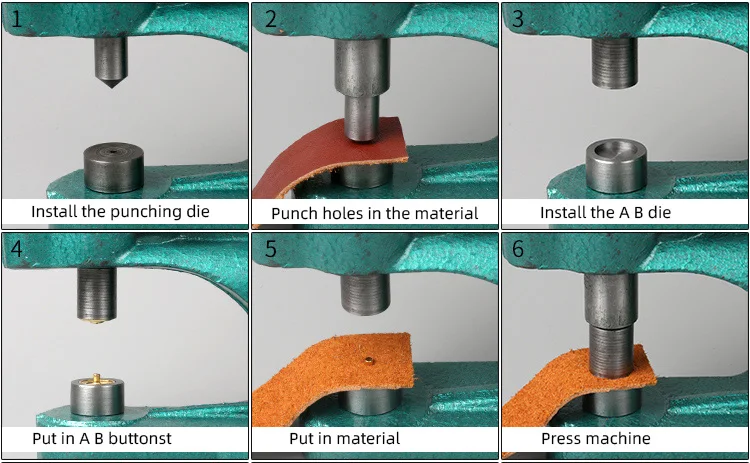 1
Install the punching die

2
Punch holes in the material

3
Install the A B die

4
Put in A B buttonst

5
Put in material

6
Press machine