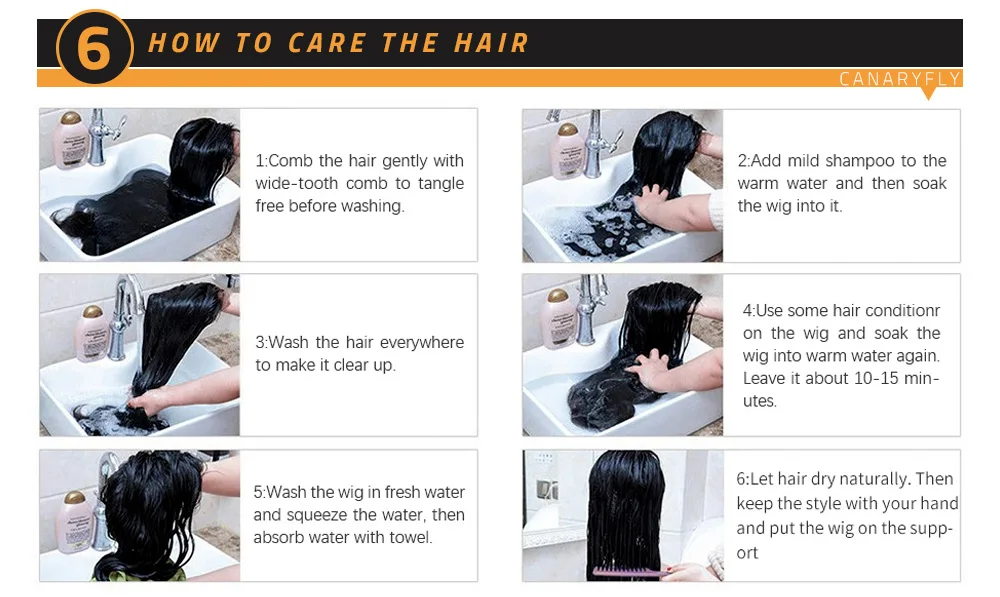 6 HOW TO CARE THE HAIR

CANARYFLY

1:Comb the hair gently with wide-tooth comb to tangle free before washing.

2:Add mild shampoo to the warm water and then soak the wig into it.

3:Wash the hair everywhere to make it clear up.

4:Use some hair conditionr on the wig and soak the wig into warm water again. Leave it about 10-15 minutes.

5:Wash the wig in fresh water and squeeze the water, then absorb water with towel.

6:Let hair dry naturally. Then keep the style with your hand and put the wig on the support