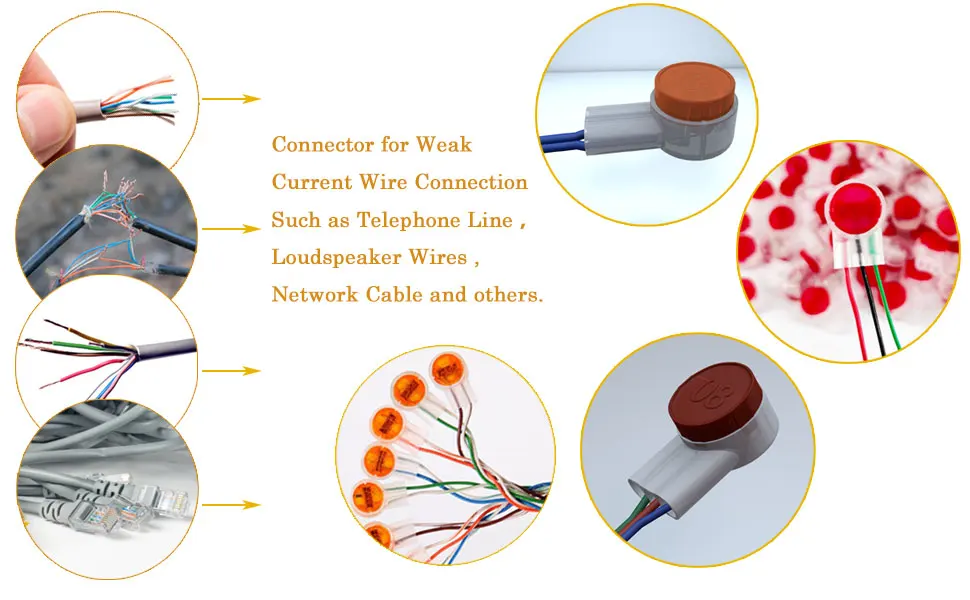 Connector for Weak Current Wire Connection Such as Telephone Line , Loudspeaker Wires , Network Cable and others.