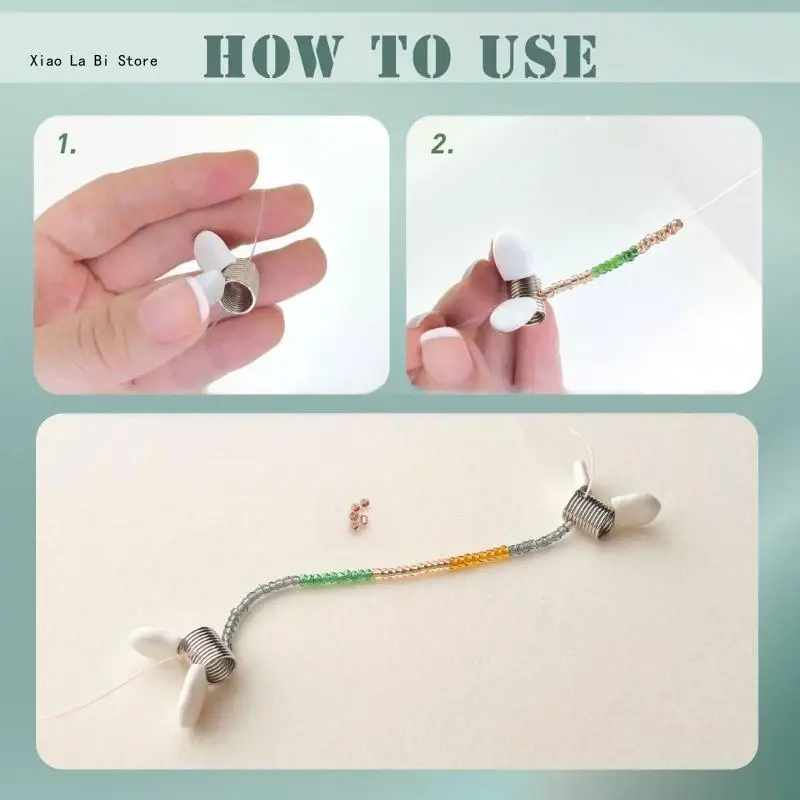 Xiao La Bi Store

HOW TO USE

1.

2.