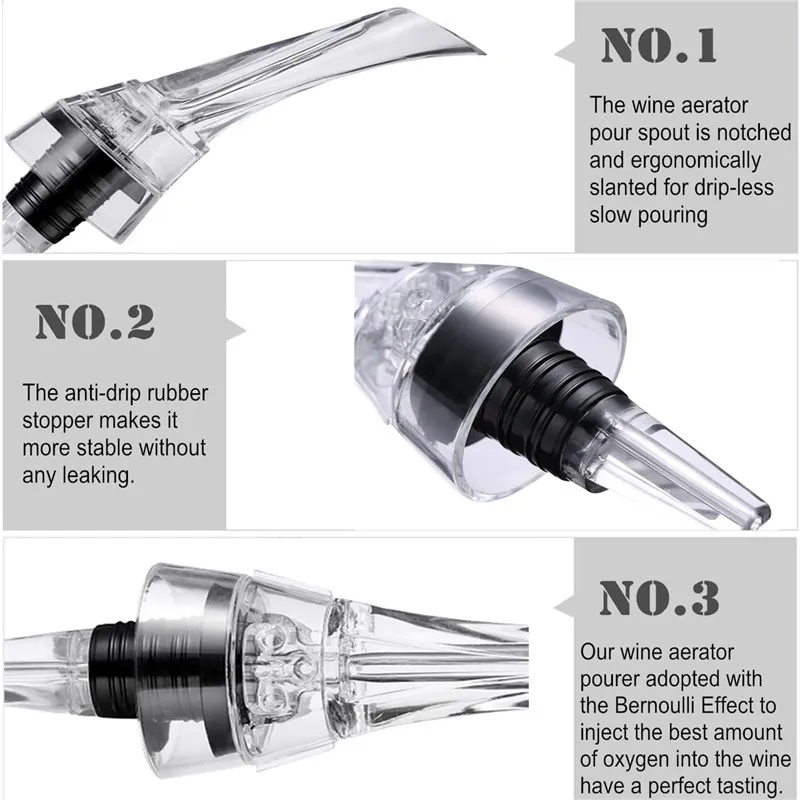 NO.1

The wine aerator pour spout is notched and ergonomically slanted for drip-less slow pouring

NO.2

The anti-drip rubber stopper makes it more stable without any leaking.

NO.3

Our wine aerator pourer adopted with the Bernoulli Effect to inject the best amount of oxygen into the wine have a perfect tasting.