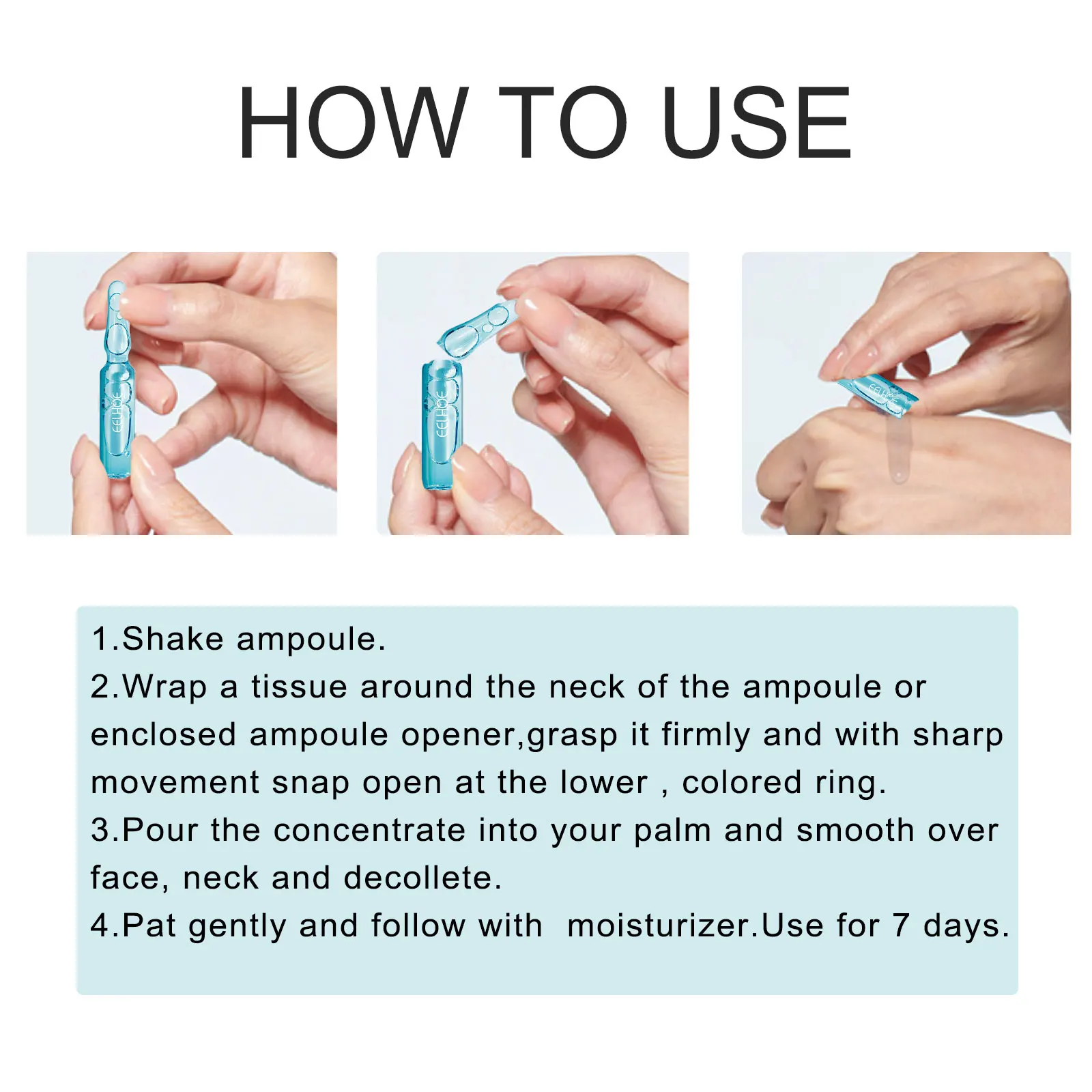 HOW TO USE

EELHOE

EELHOE

EELHOE

1.Shake ampoule.
2.Wrap a tissue around the neck of the ampoule or enclosed ampoule opener,grasp it firmly and with sharp movement snap open at the lower , colored ring.
3.Pour the concentrate into your palm and smooth over face, neck and decollete.
4.Pat gently and follow with moisturizer.Use for 7 days.