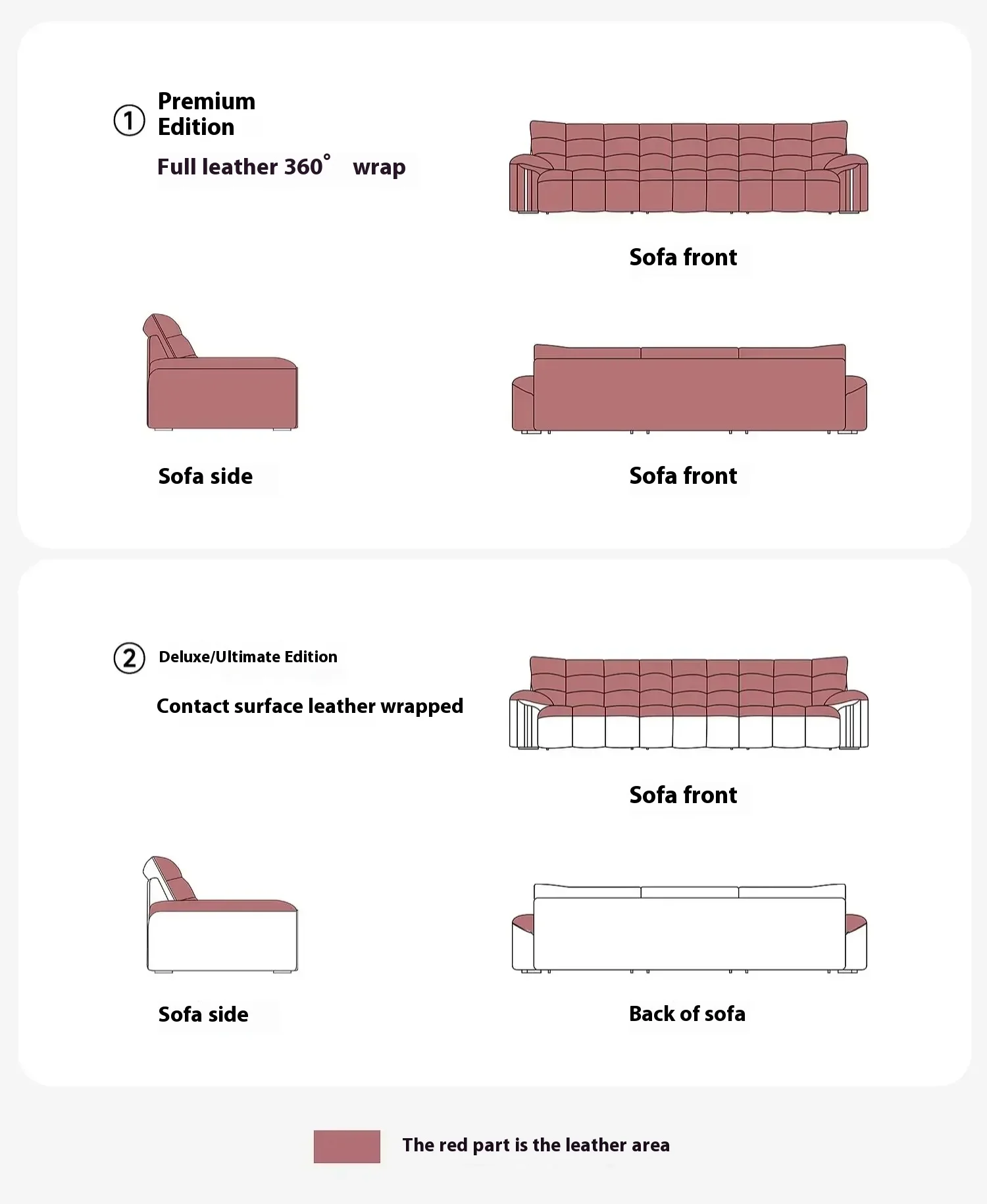 ① Premium Edition

Full leather 360° wrap

Sofa front

Sofa side

Sofa front

② Deluxe/Ultimate Edition

Contact surface leather wrapped

Sofa front

Sofa side

Back of sofa

The red part is the leather area