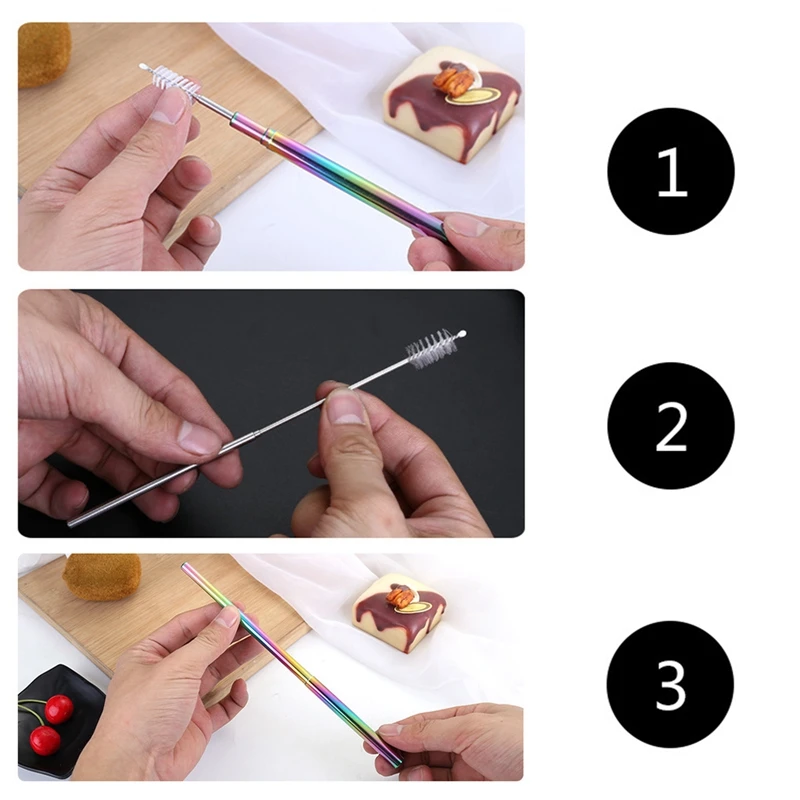 1

2

3