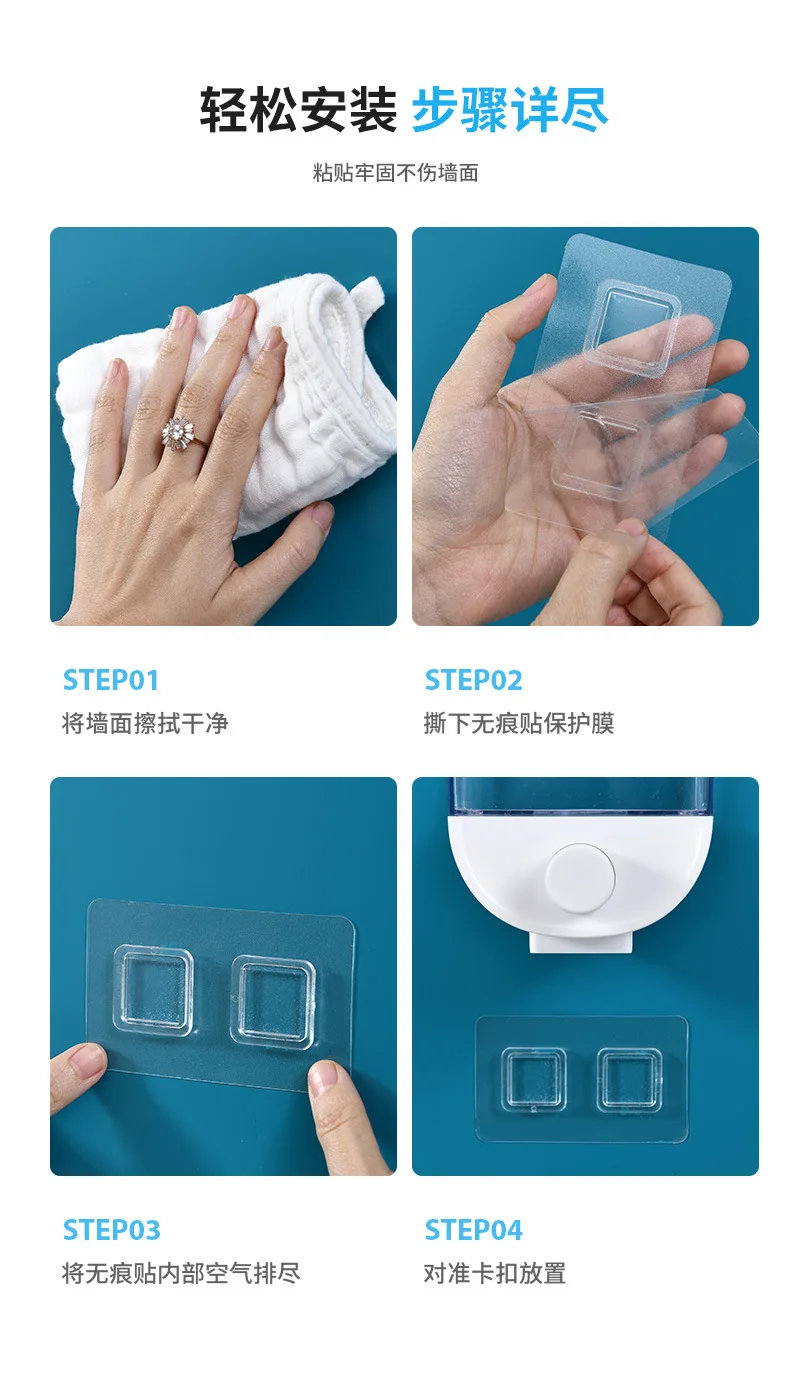 轻松安装 步骤详尽

粘贴牢固不伤墙面

STEP01
将墙面擦拭干净

STEP02
撕下无痕贴保护膜

STEP03
将无痕贴内部空气排尽

STEP04
对准卡扣放置