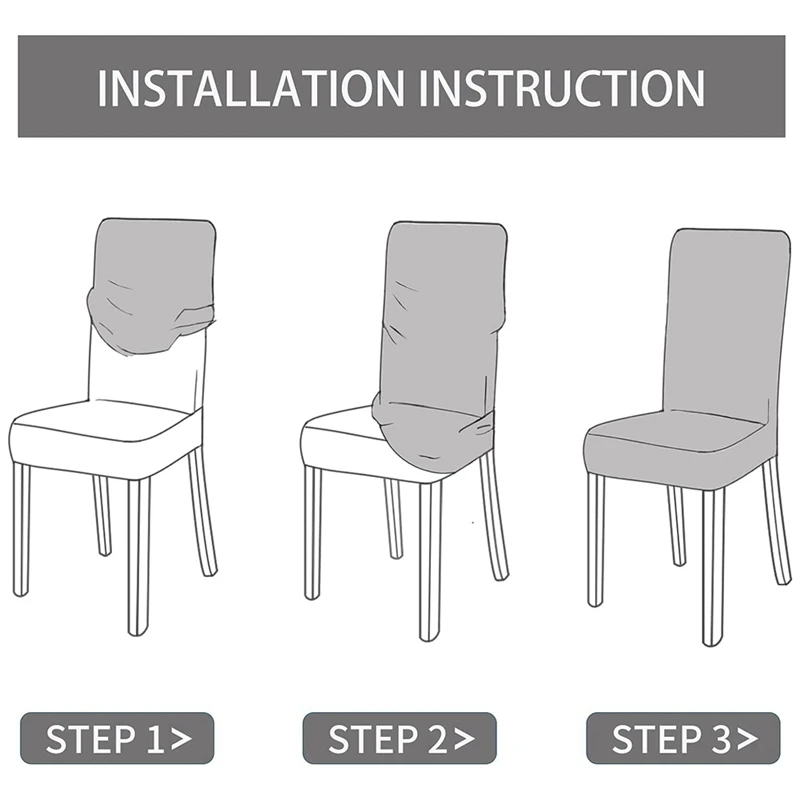 INSTALLATION INSTRUCTION

STEP 1>

STEP 2>

STEP 3>