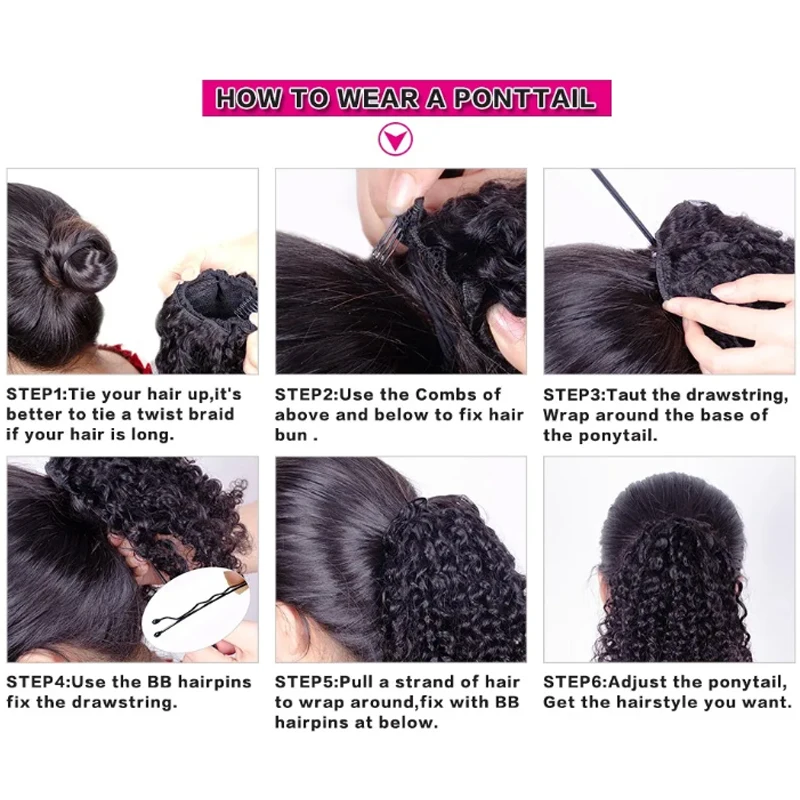 HOW TO WEAR A PONTTAIL

STEP1:Tie your hair up,it's better to tie a twist braid if your hair is long.

STEP2:Use the Combs of above and below to fix hair bun .

STEP3:Taut the drawstring, Wrap around the base of the ponytail.

STEP4:Use the BB hairpins fix the drawstring.

STEP5:Pull a strand of hair to wrap around,fix with BB hairpins at below.

STEP6:Adjust the ponytail, Get the hairstyle you want.