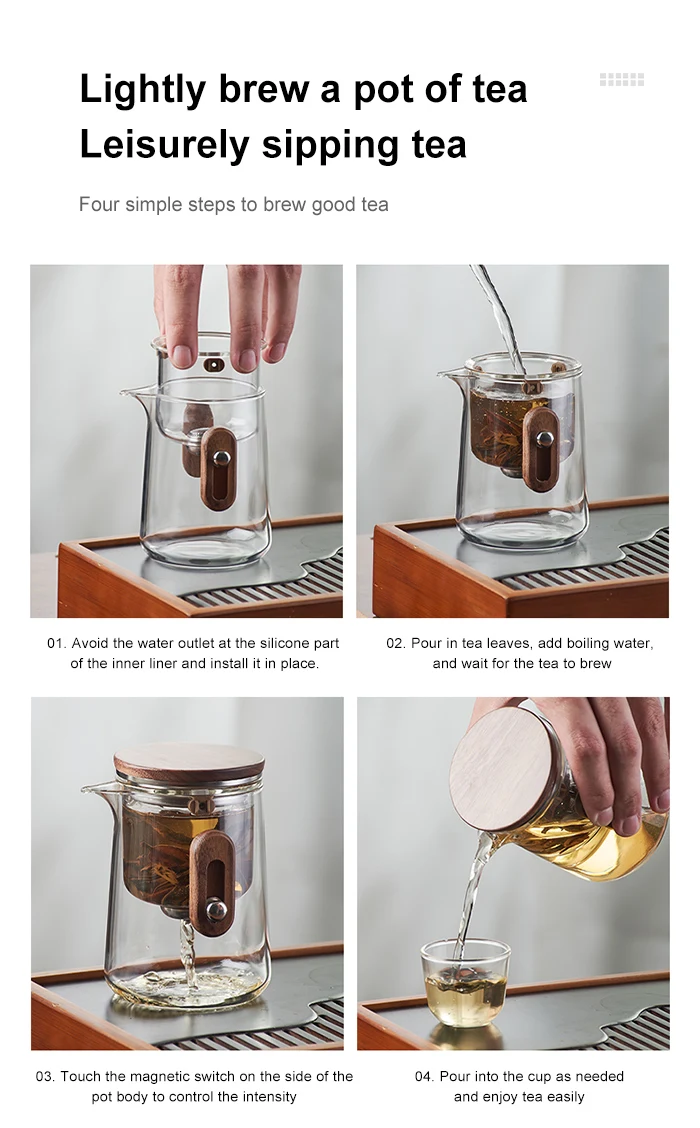 Lightly brew a pot of tea
Leisurely sipping tea

Four simple steps to brew good tea

01. Avoid the water outlet at the silicone part of the inner liner and install it in place.

02. Pour in tea leaves, add boiling water, and wait for the tea to brew

03. Touch the magnetic switch on the side of the pot body to control the intensity

04. Pour into the cup as needed and enjoy tea easily