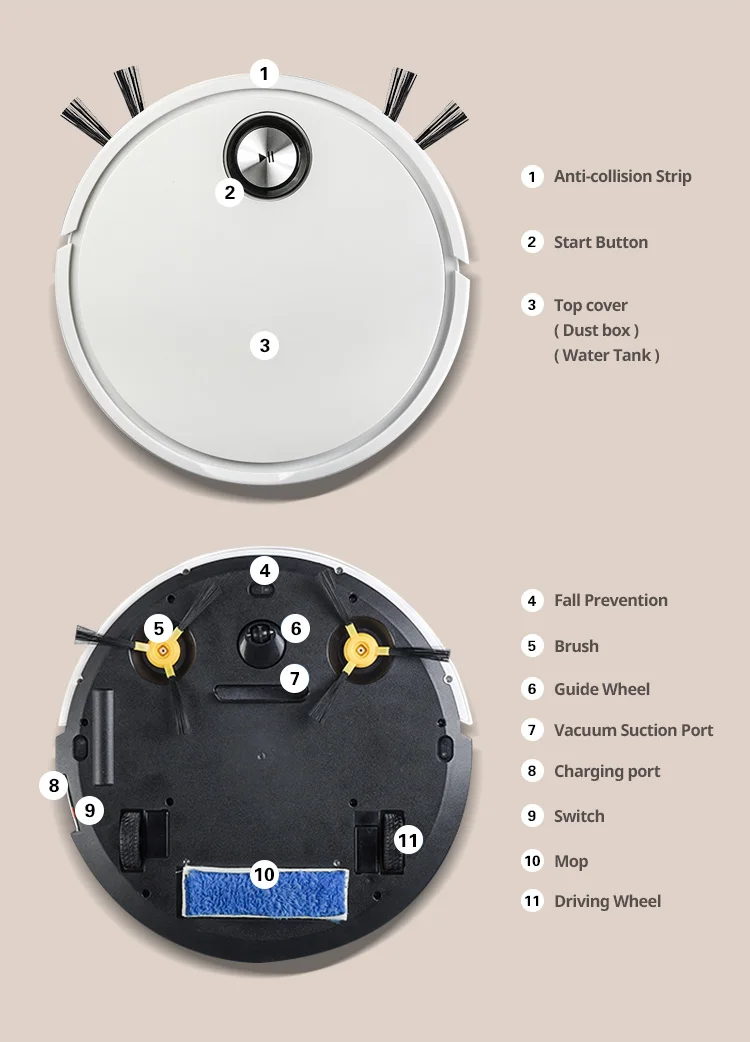 1

2

3

1 Anti-collision Strip

2 Start Button

3 Top cover
( Dust box )
( Water Tank )

4

5

6

7

8

9

10

11

4 Fall Prevention

5 Brush

6 Guide Wheel

7 Vacuum Suction Port

8 Charging port

9 Switch

10 Mop

11 Driving Wheel