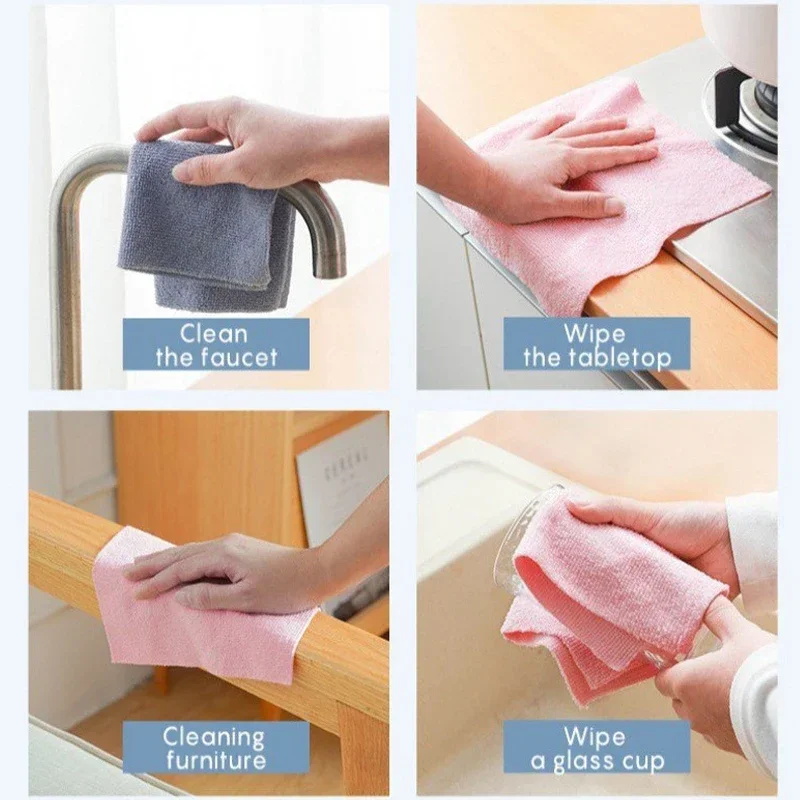 Clean the faucet

Wipe the tabletop

Cleaning furniture

Wipe a glass cup