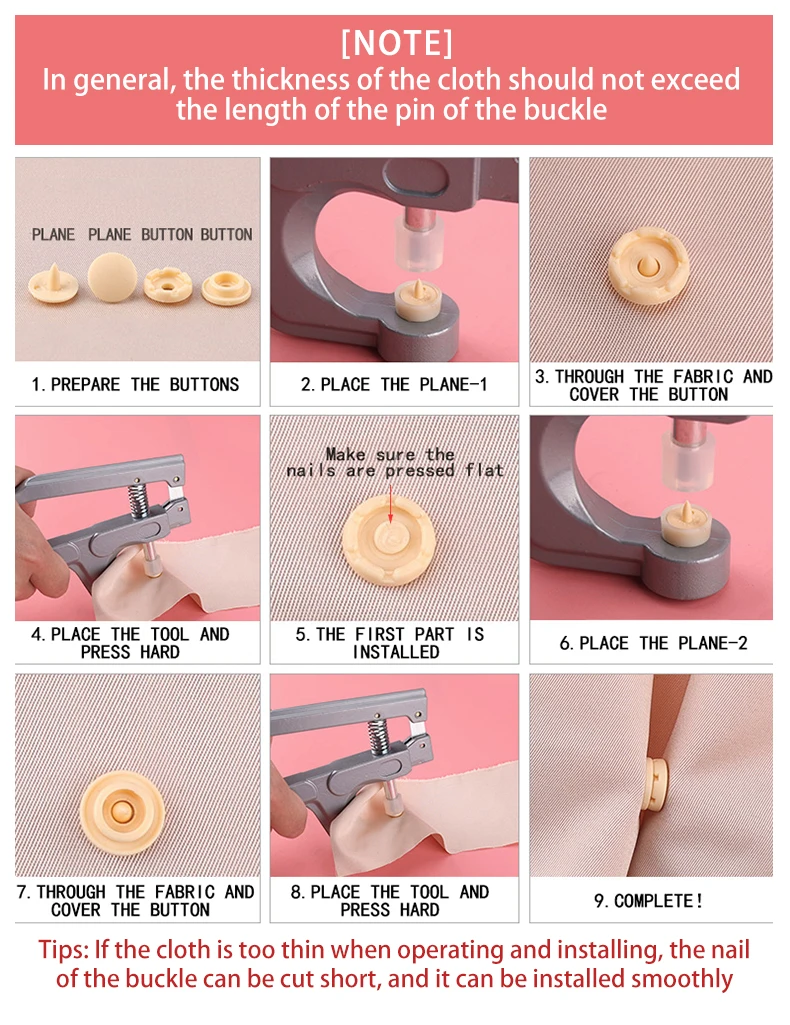 [NOTE]
In general, the thickness of the cloth should not exceed the length of the pin of the buckle

PLANE PLANE BUTTON BUTTON

1. PREPARE THE BUTTONS

2. PLACE THE PLANE-1

3. THROUGH THE FABRIC AND COVER THE BUTTON

4. PLACE THE TOOL AND PRESS HARD

Make sure the nails are pressed flat

5. THE FIRST PART IS INSTALLED

6. PLACE THE PLANE-2

7. THROUGH THE FABRIC AND COVER THE BUTTON

8. PLACE THE TOOL AND PRESS HARD

9. COMPLETE!

Tips: If the cloth is too thin when operating and installing, the nail of the buckle can be cut short, and it can be installed smoothly