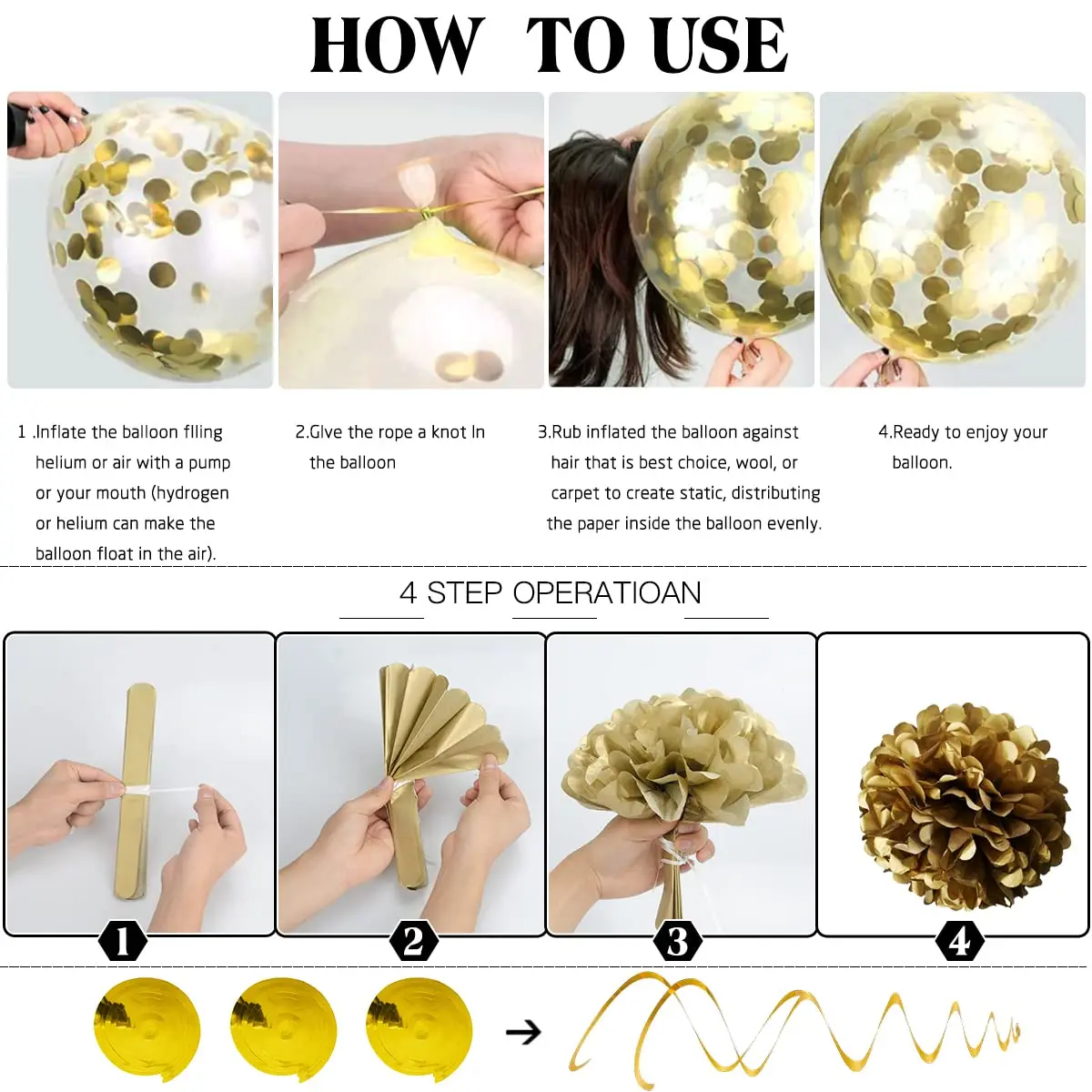 HOW TO USE

1 .Inflate the balloon flling helium or air with a pump or your mouth (hydrogen or helium can make the balloon float in the air).

2.Give the rope a knot In the balloon

3.Rub inflated the balloon against hair that is best choice, wool, or carpet to create static, distributing the paper inside the balloon evenly.

4.Ready to enjoy your balloon.

4 STEP OPERATIOAN

1

2

3

4