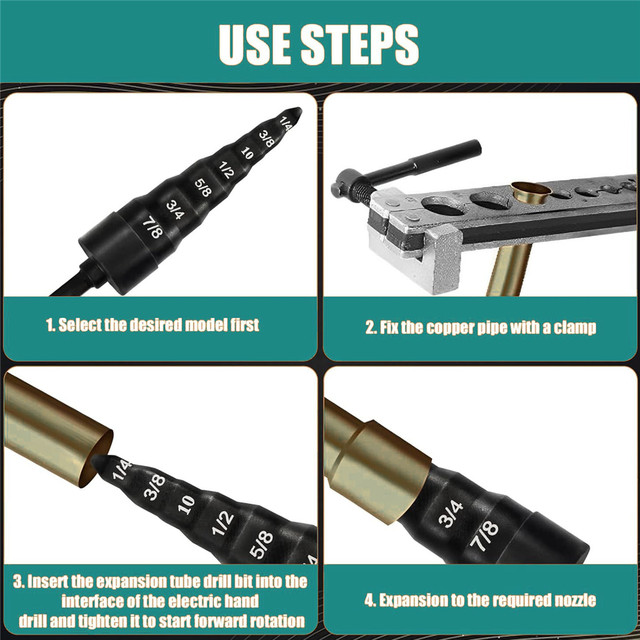 USE STEPS

1/4
3/8
10
1/2
5/8
3/4
7/8

1. Select the desired model first

2. Fix the copper pipe with a clamp

1/4
3/8
10
1/2
5/8

3. Insert the expansion tube drill bit into the interface of the electric hand drill and tighten it to start forward rotation

3/4
7/8

4. Expansion to the required nozzle