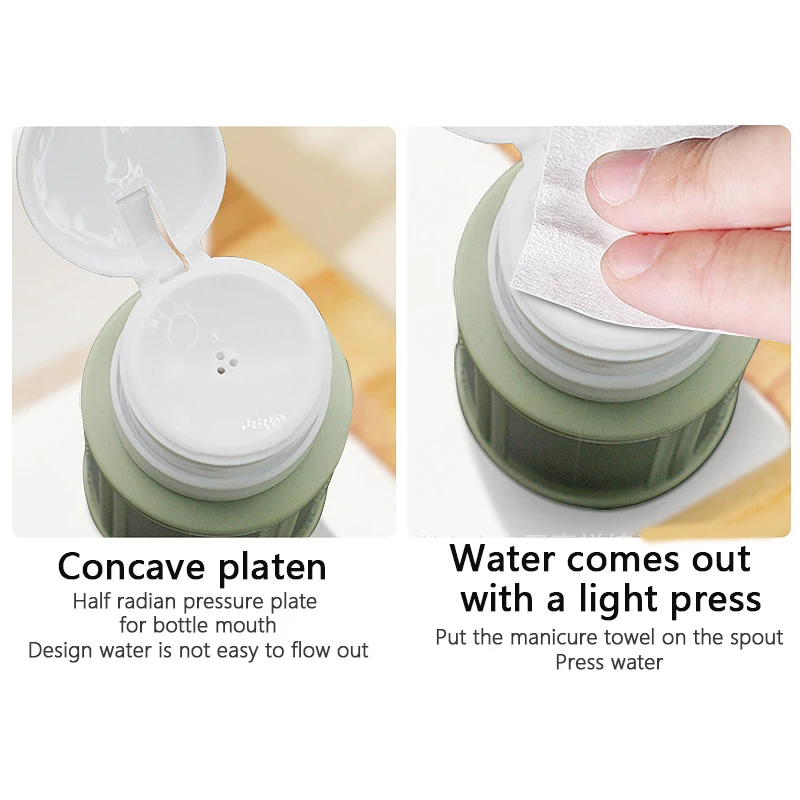 Concave platen
Half radian pressure plate for bottle mouth
Design water is not easy to flow out

Water comes out with a light press
Put the manicure towel on the spout
Press water