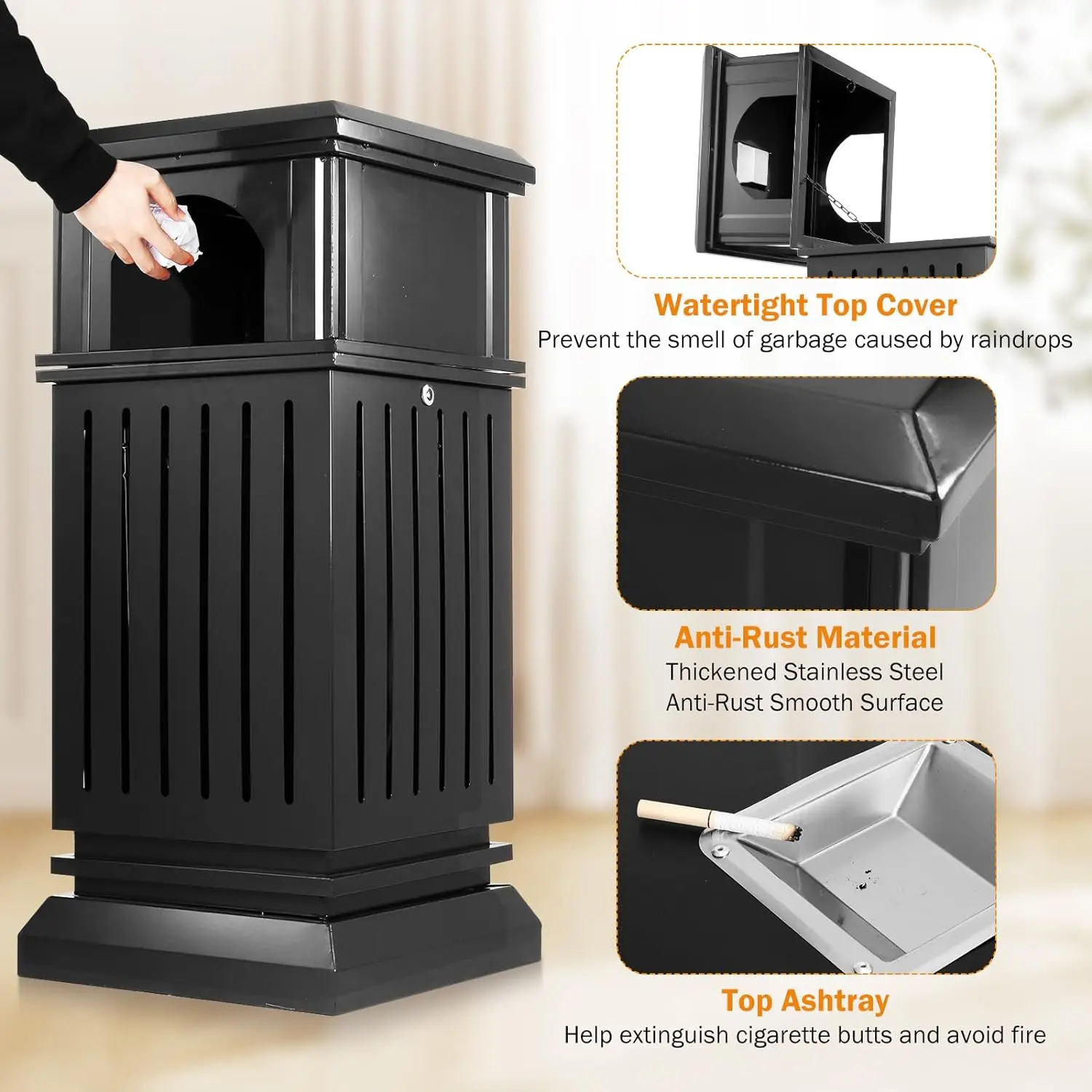 Watertight Top Cover
Prevent the smell of garbage caused by raindrops

Anti-Rust Material
Thickened Stainless Steel
Anti-Rust Smooth Surface

Top Ashtray
Help extinguish cigarette butts and avoid fire