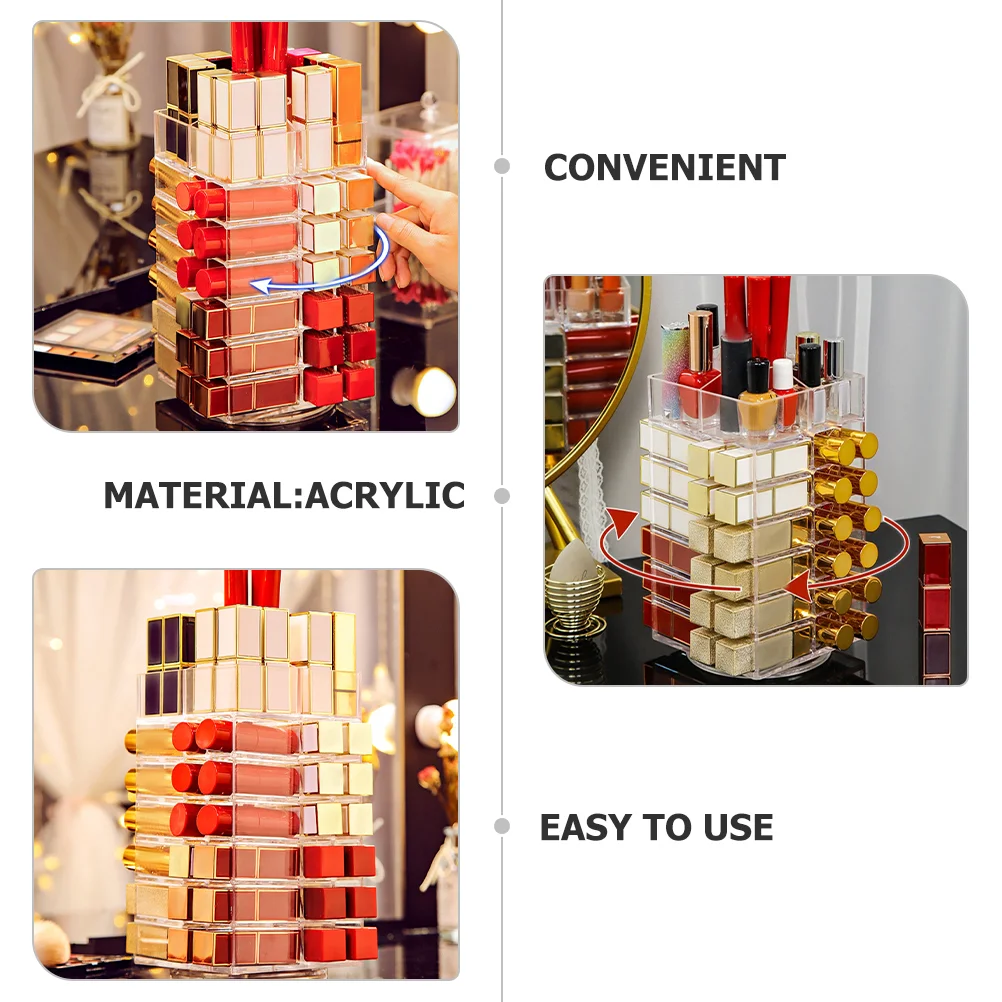 CONVENIENT

MATERIAL:ACRYLIC

EASY TO USE