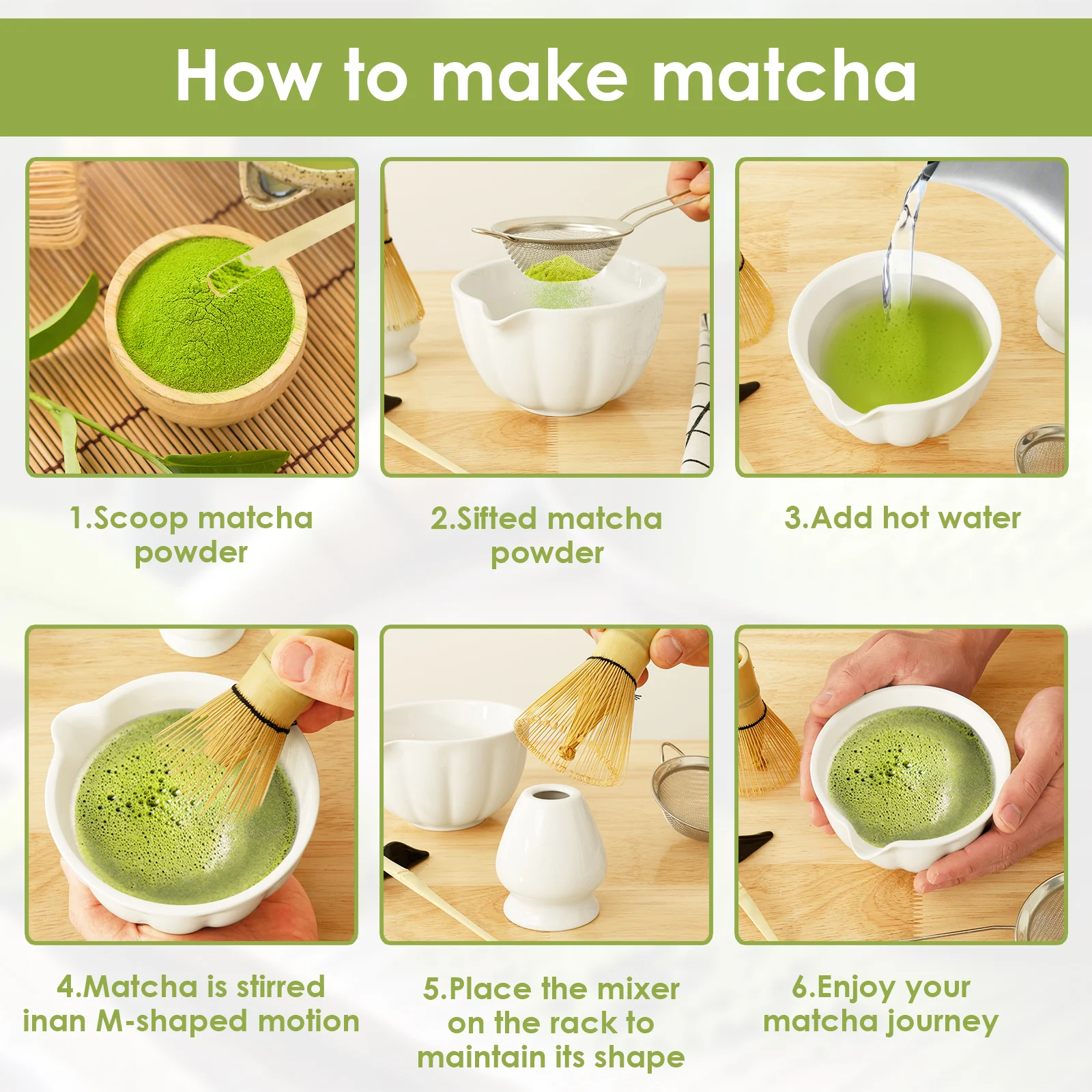 How to make matcha

1.Scoop matcha powder

2.Sifted matcha powder

3.Add hot water

4.Matcha is stirred inan M-shaped motion

5.Place the mixer on the rack to maintain its shape

6.Enjoy your matcha journey