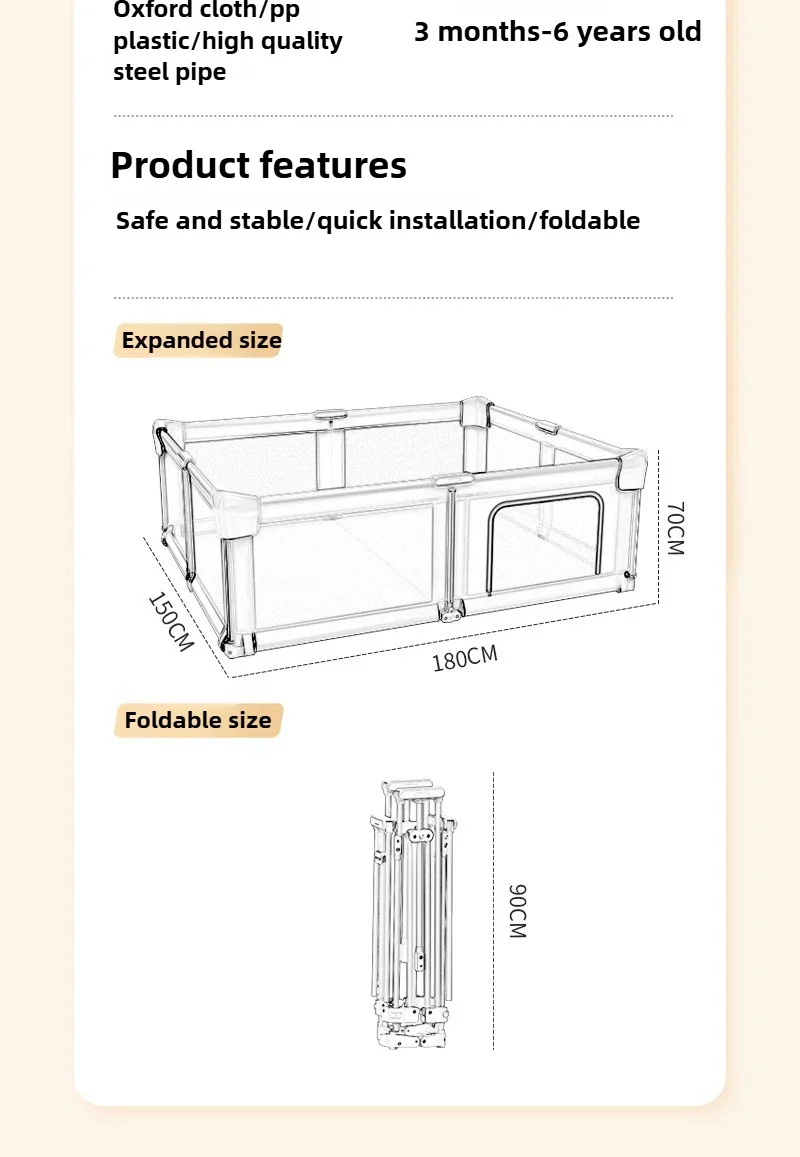 Oxford cloth/pp plastic/high quality steel pipe

3 months-6 years old

Product features

Safe and stable/quick installation/foldable

Expanded size

70CM

150CM

180CM

Foldable size

90CM