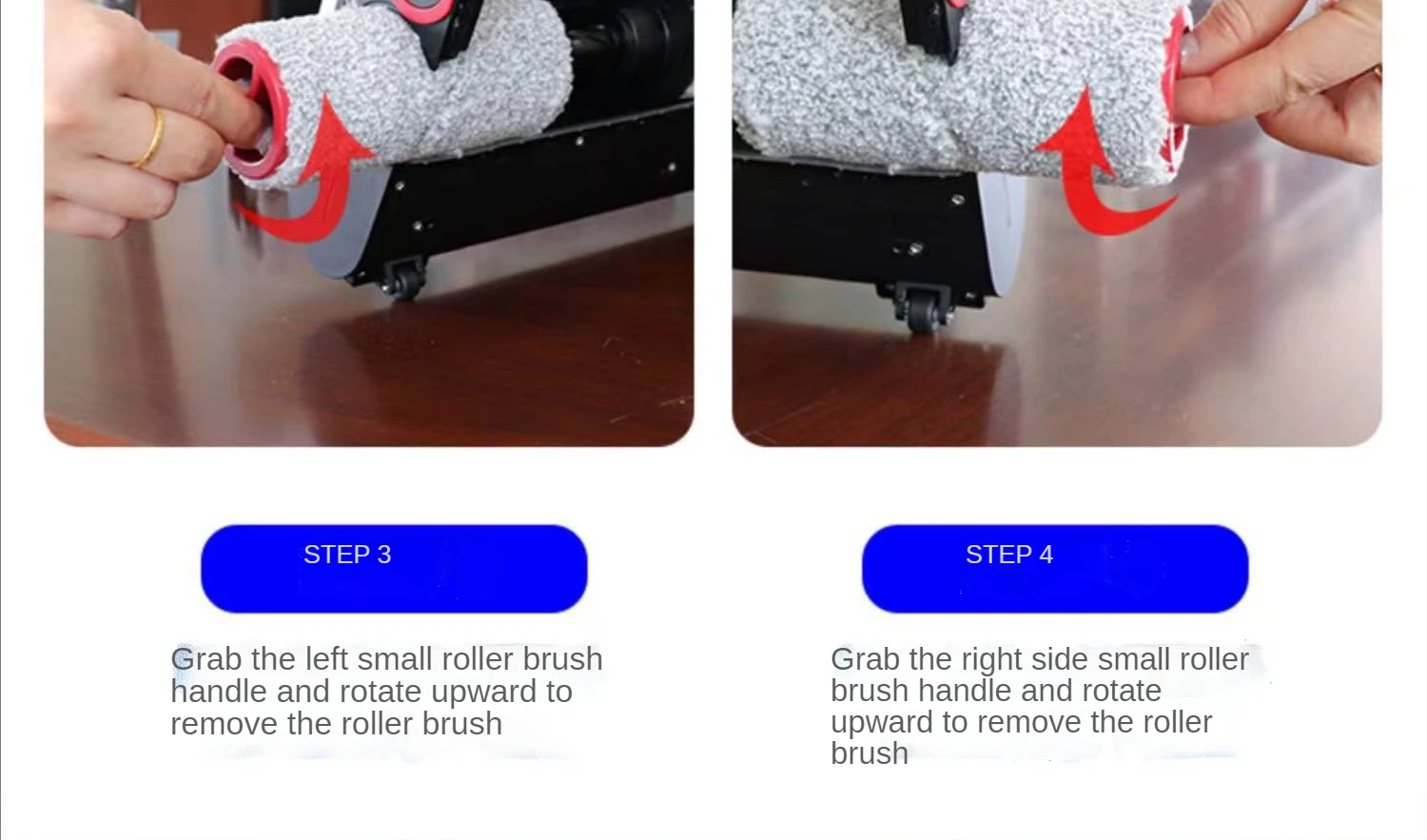 STEP 3

Grab the left small roller brush handle and rotate upward to remove the roller brush

STEP 4

Grab the right side small roller brush handle and rotate upward to remove the roller brush