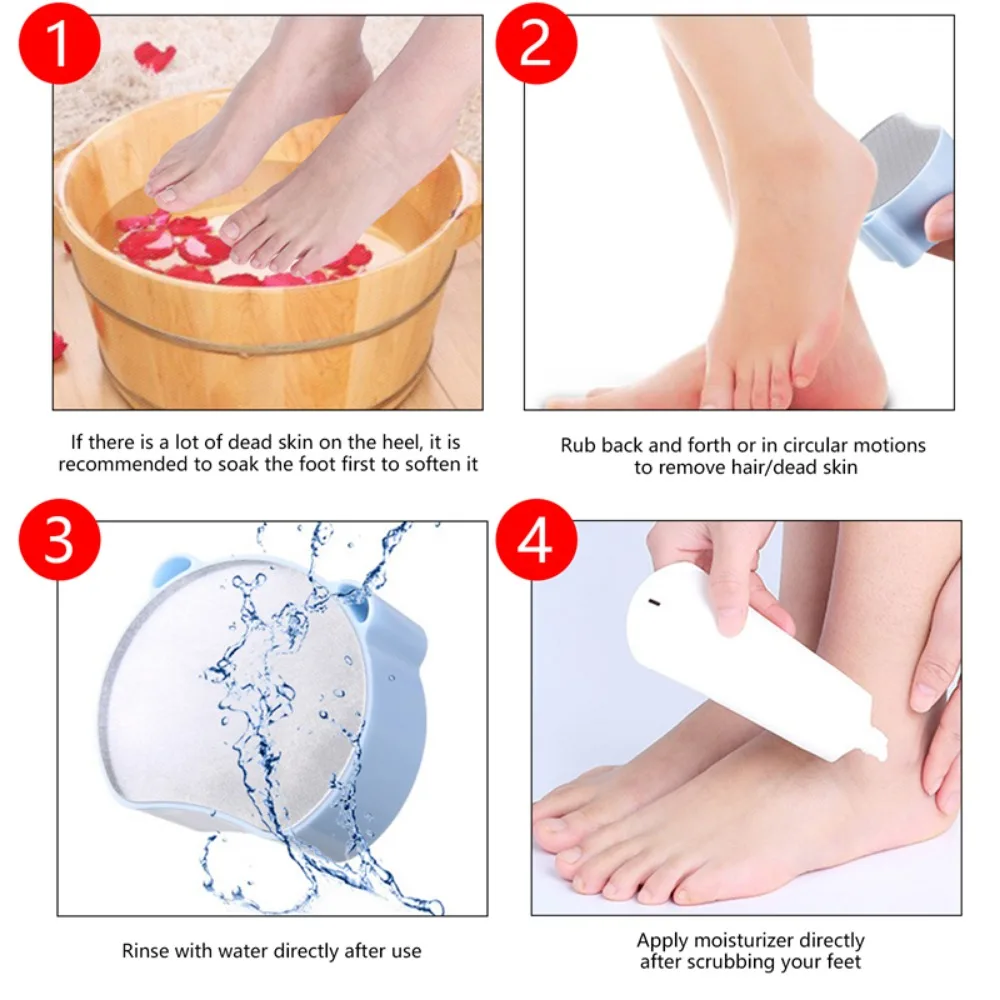 1

If there is a lot of dead skin on the heel, it is recommended to soak the foot first to soften it

2

Rub back and forth or in circular motions to remove hair/dead skin

3

Rinse with water directly after use

4

Apply moisturizer directly after scrubbing your feet