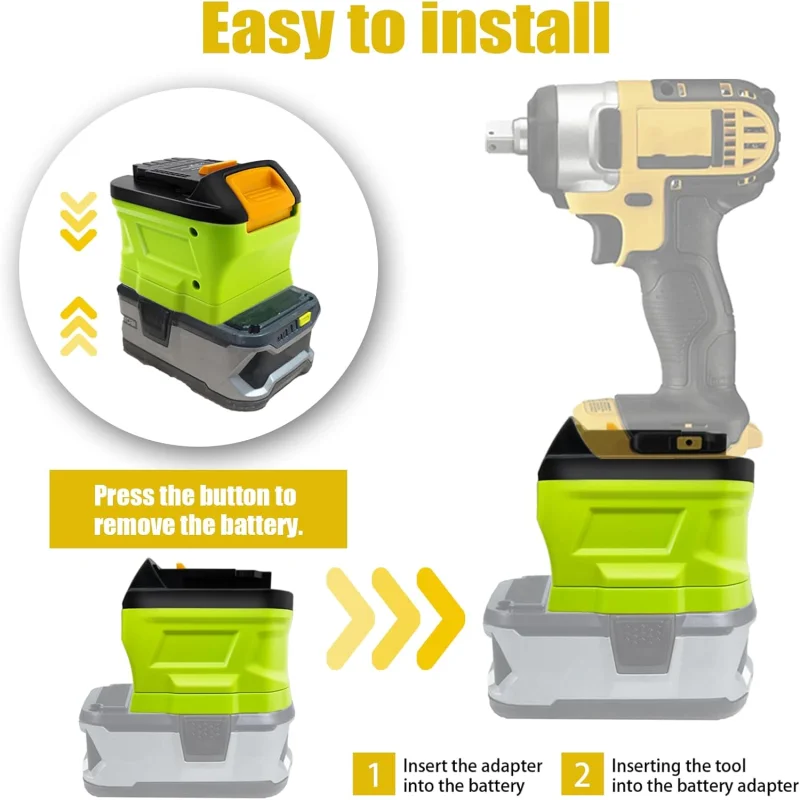 Easy to install

Press the button to remove the battery.

1 Insert the adapter into the battery

2 Inserting the tool into the battery adapter