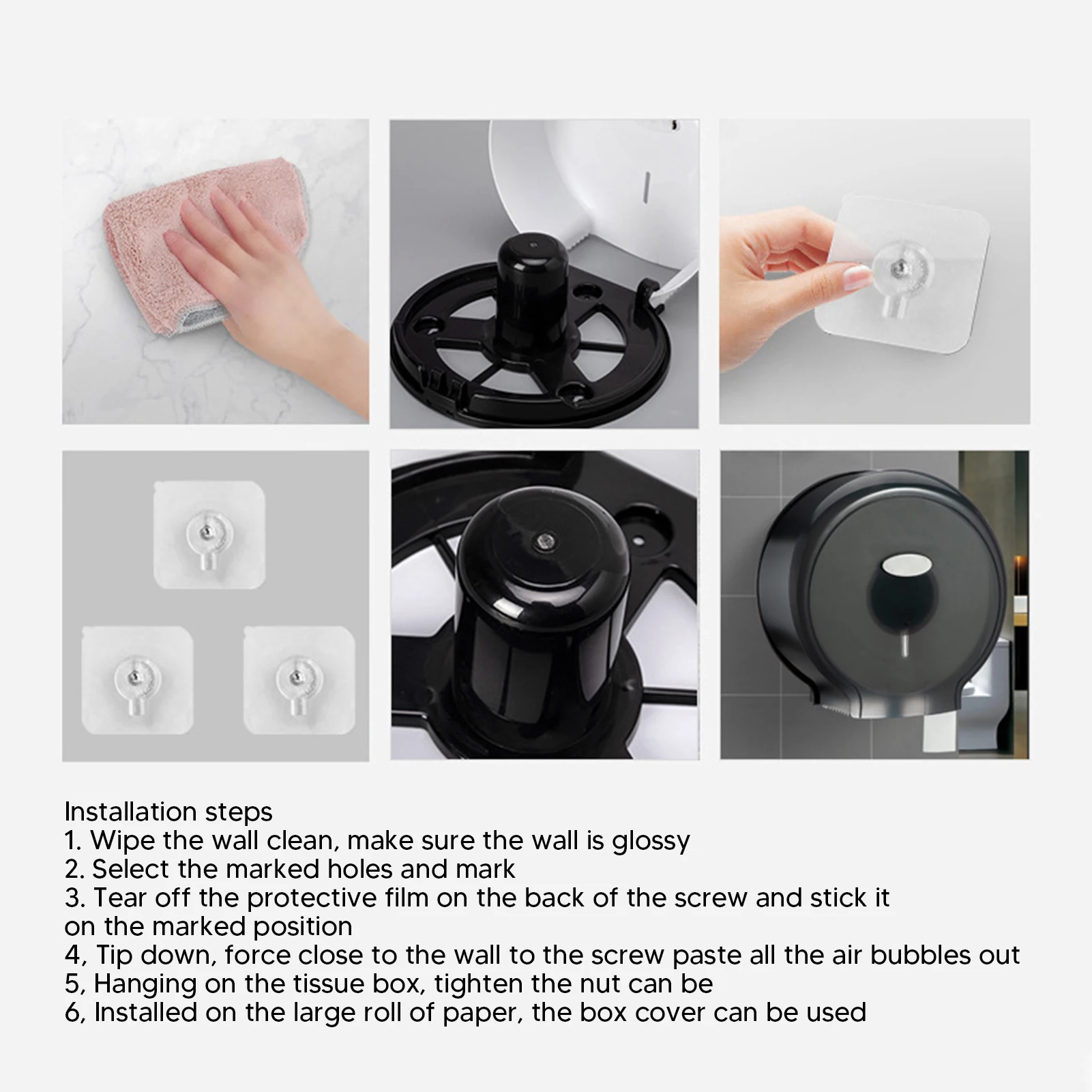 Installation steps
1. Wipe the wall clean, make sure the wall is glossy
2. Select the marked holes and mark
3. Tear off the protective film on the back of the screw and stick it on the marked position
4, Tip down, force close to the wall to the screw paste all the air bubbles out
5, Hanging on the tissue box, tighten the nut can be
6, Installed on the large roll of paper, the box cover can be used