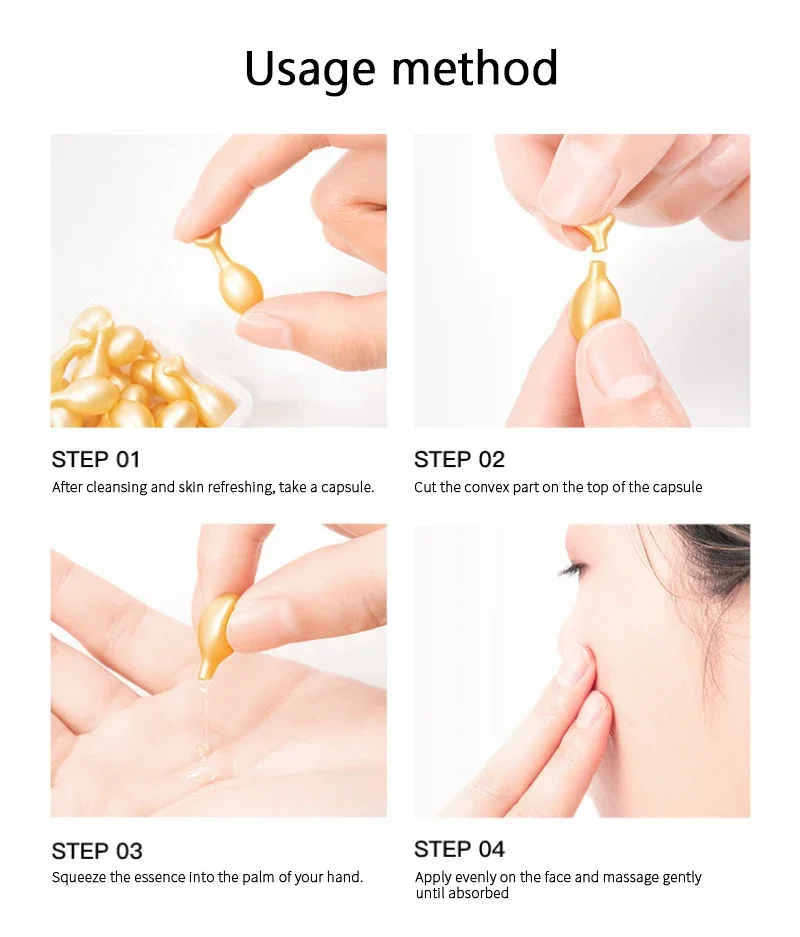 Usage method

STEP 01
After cleansing and skin refreshing, take a capsule.

STEP 02
Cut the convex part on the top of the capsule

STEP 03
Squeeze the essence into the palm of your hand.

STEP 04
Apply evenly on the face and massage gently until absorbed