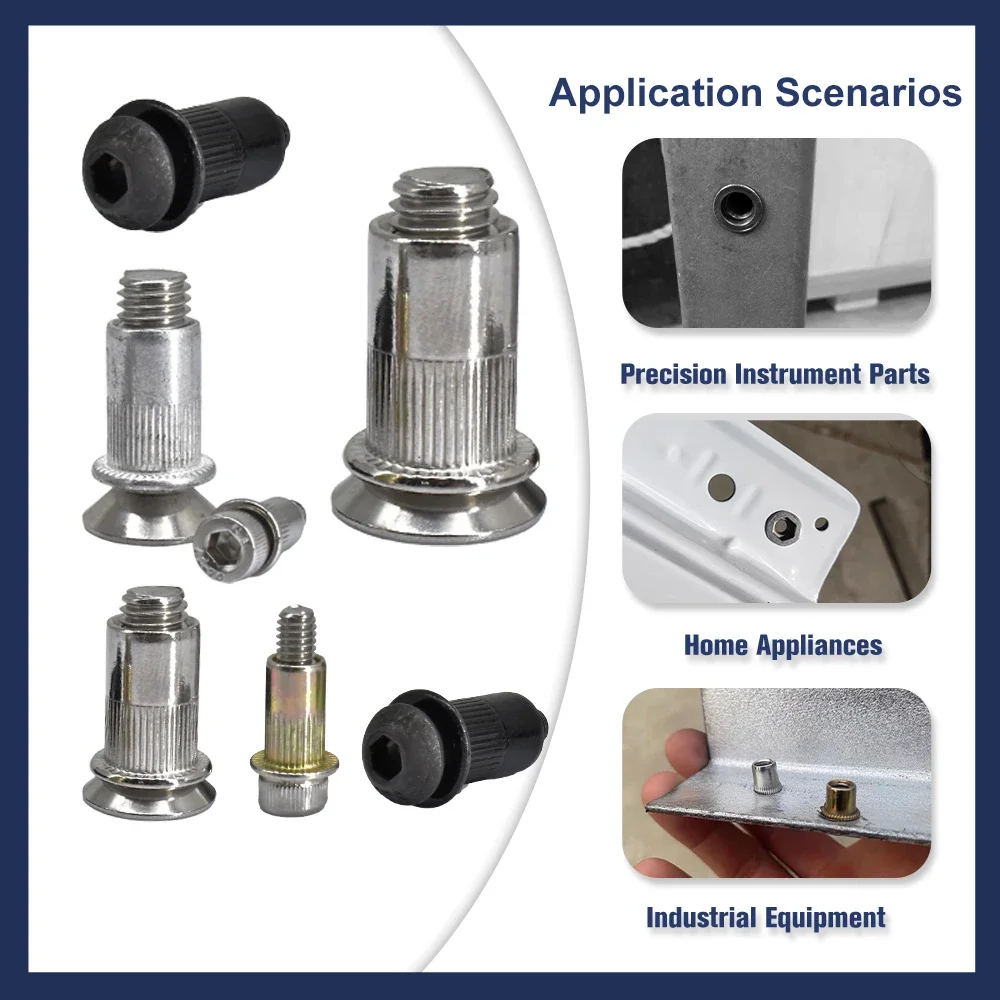 Application Scenarios

Precision Instrument Parts

Home Appliances

Industrial Equipment