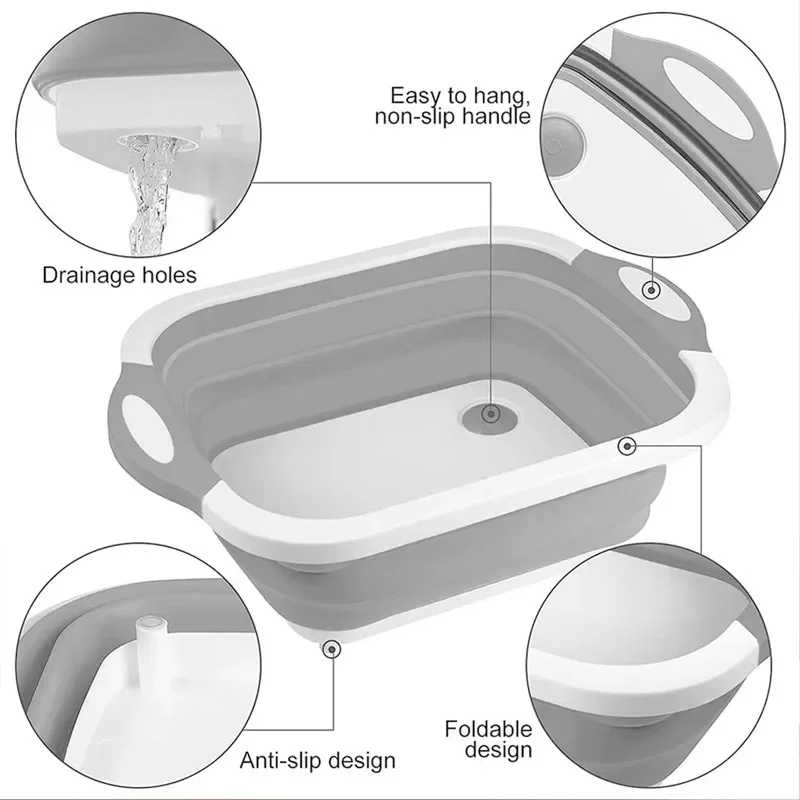 Easy to hang,
non-slip handle

Drainage holes

Anti-slip design

Foldable
design