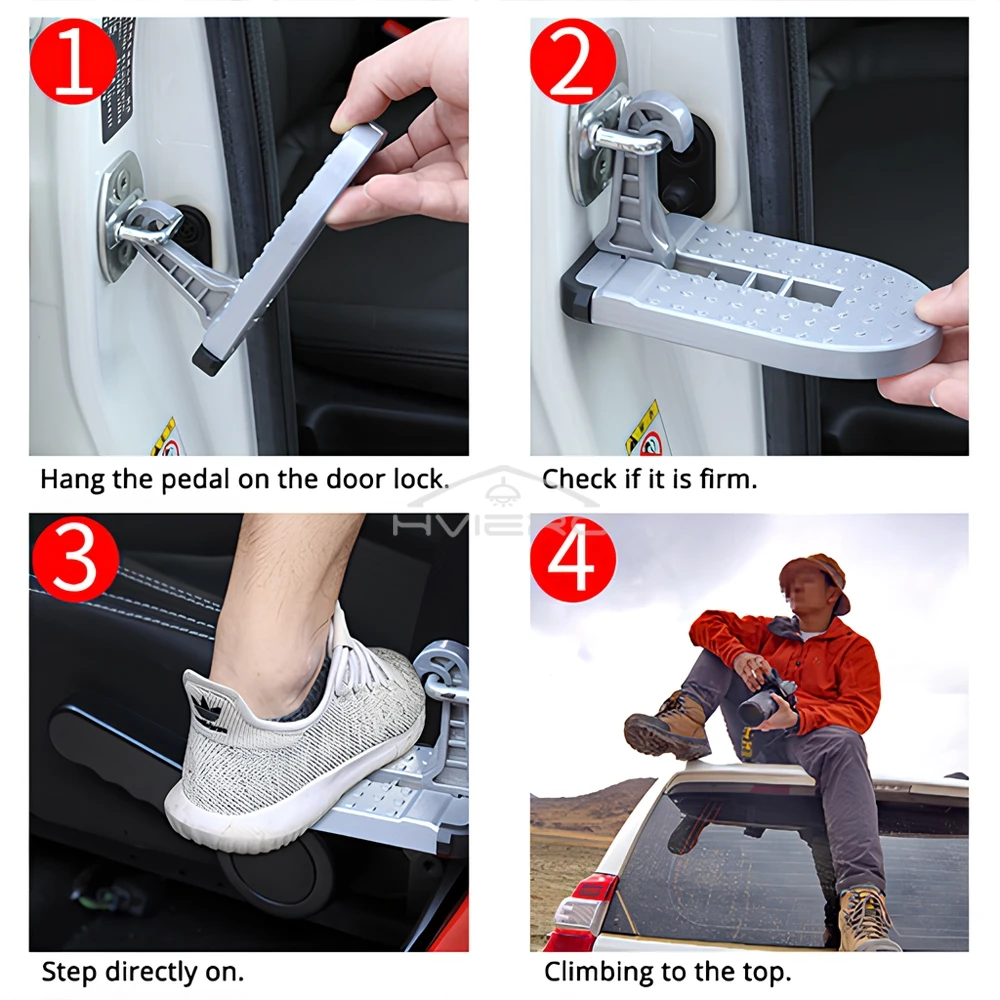 1

Hang the pedal on the door lock.

2

Check if it is firm.

HVIERO

3

Step directly on.

4

Climbing to the top.