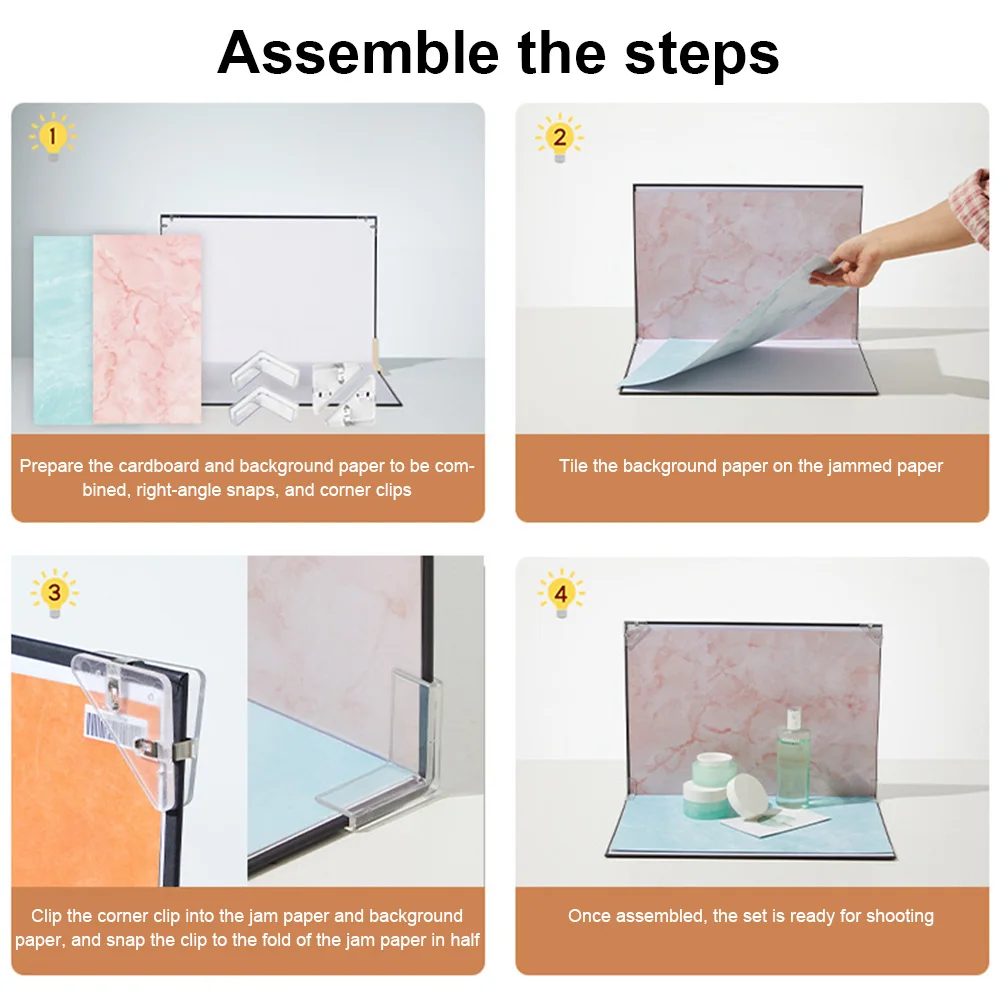 Assemble the steps

1

Prepare the cardboard and background paper to be combined, right-angle snaps, and corner clips

2

Tile the background paper on the jammed paper

3

Clip the corner clip into the jam paper and background paper, and snap the clip to the fold of the jam paper in half

4

Once assembled, the set is ready for shooting