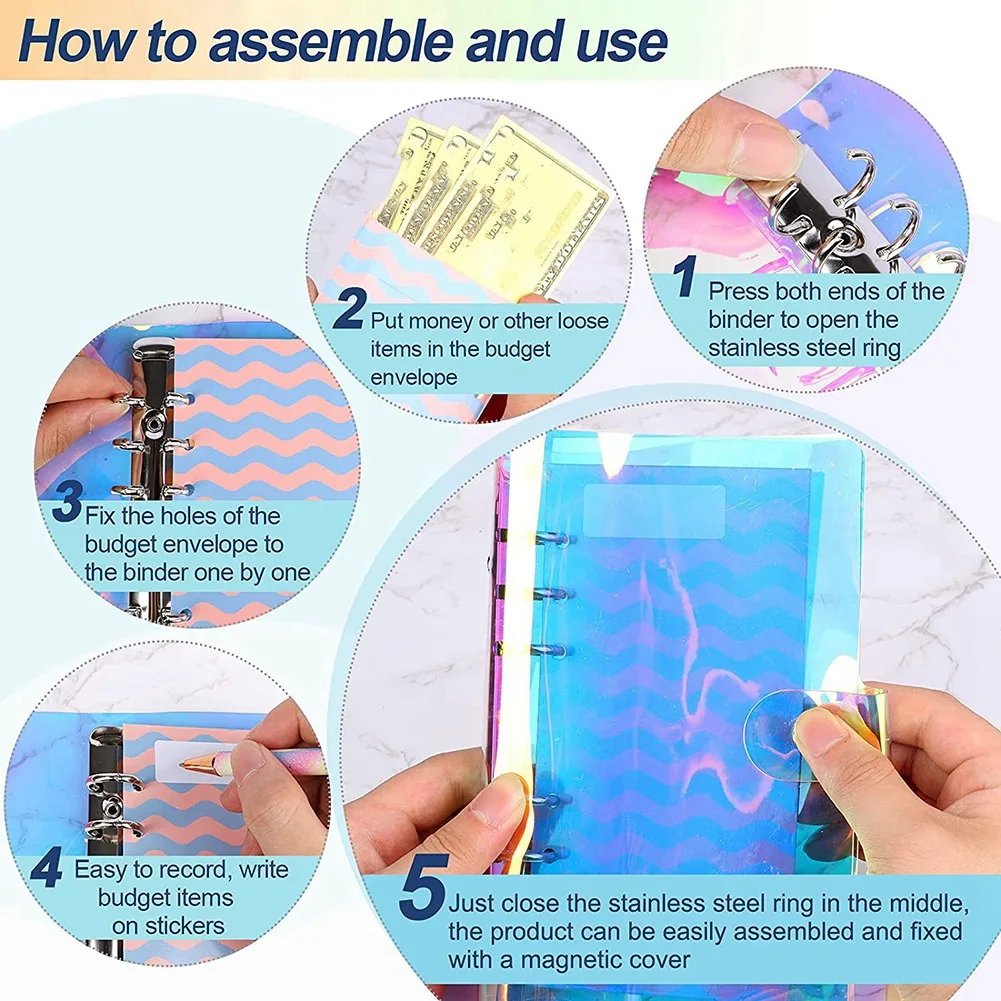 How to assemble and use

1 Press both ends of the binder to open the stainless steel ring

2 Put money or other loose items in the budget envelope

3 Fix the holes of the budget envelope to the binder one by one

4 Easy to record, write budget items on stickers

5 Just close the stainless steel ring in the middle, the product can be easily assembled and fixed with a magnetic cover