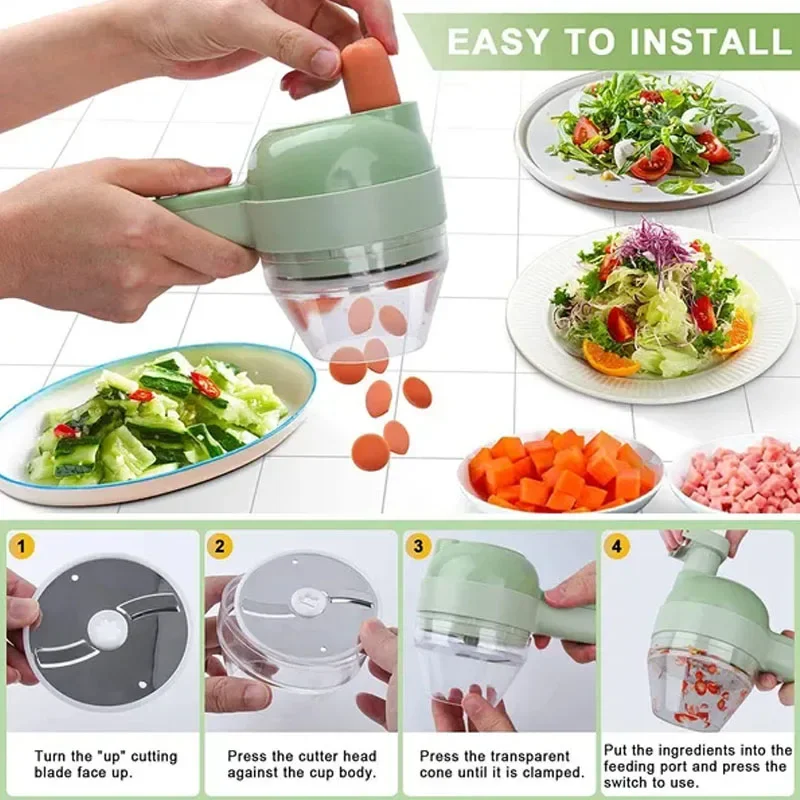 EASY TO INSTALL

1

Turn the "up" cutting blade face up.

2

Press the cutter head against the cup body.

3

Press the transparent cone until it is clamped.

4

Put the ingredients into the feeding port and press the switch to use.