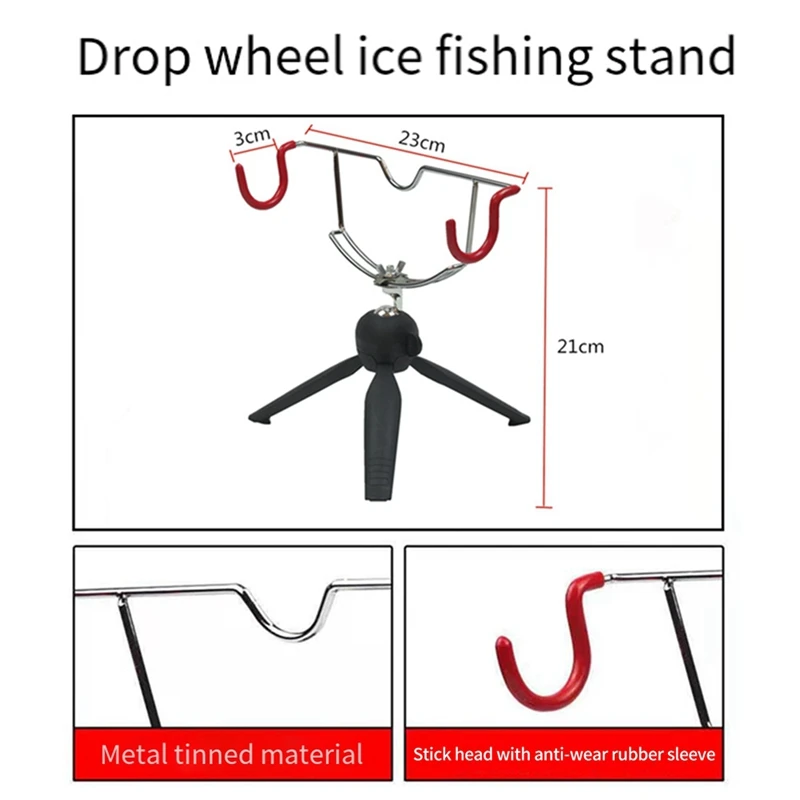 Drop wheel ice fishing stand

3cm

23cm

21cm

Metal tinned material

Stick head with anti-wear rubber sleeve