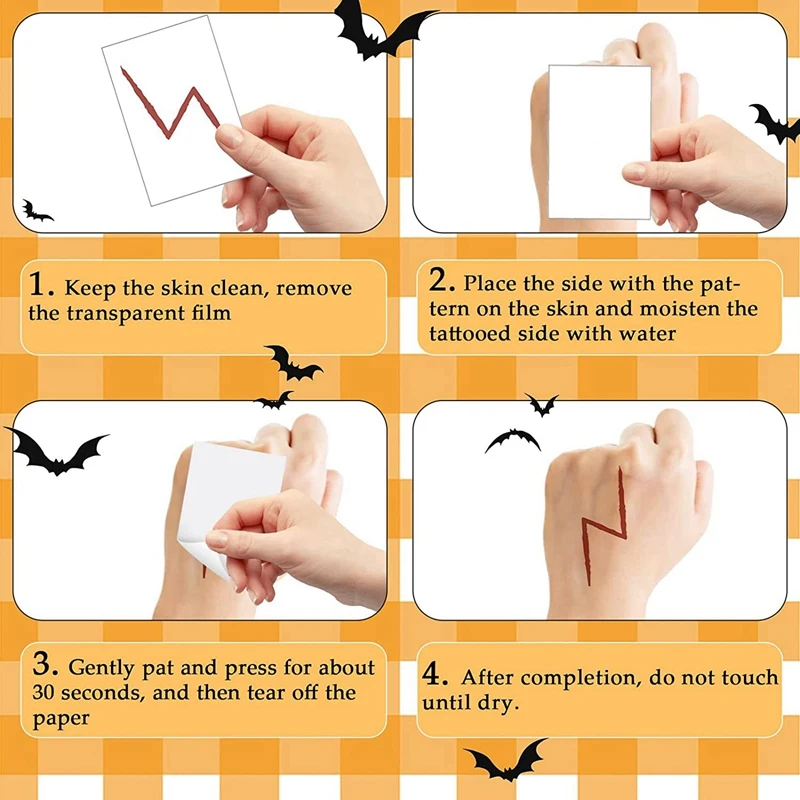 1. Keep the skin clean, remove the transparent film

2. Place the side with the pattern on the skin and moisten the tattooed side with water

3. Gently pat and press for about 30 seconds, and then tear off the paper

4. After completion, do not touch until dry.